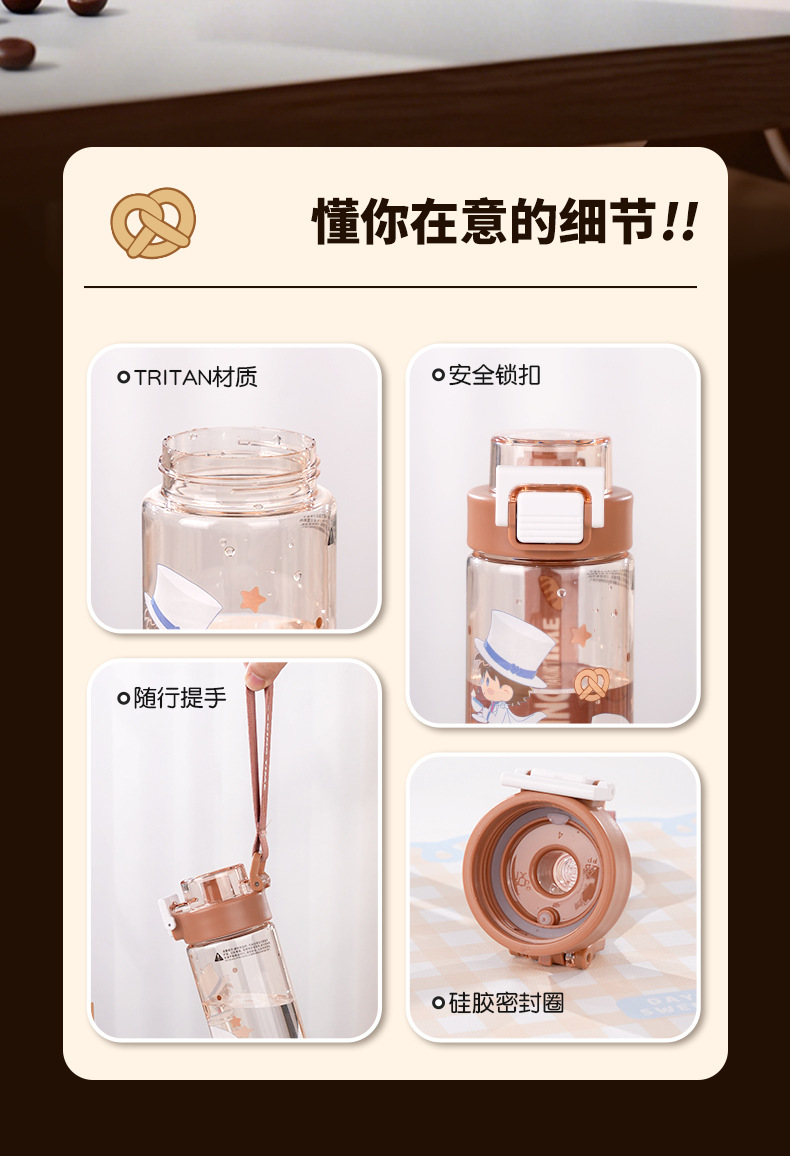 懂你在意的细节!!

TRITAN材质

安全锁扣

随行提手

硅胶密封圈