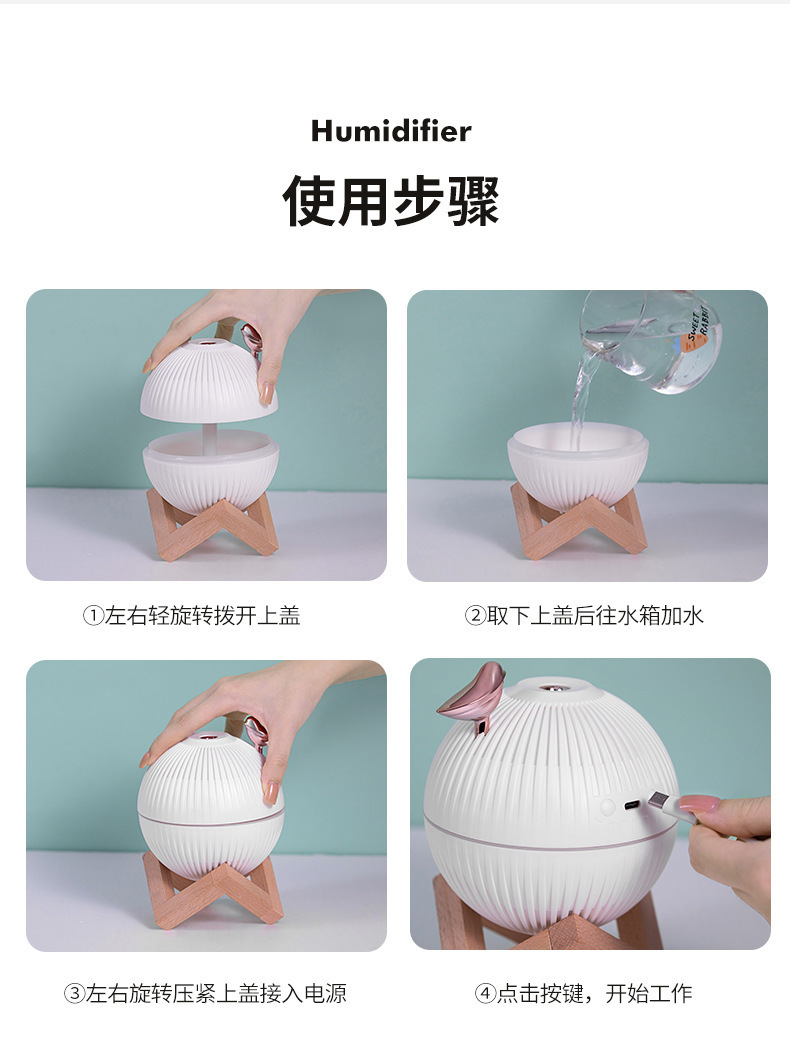 Humidifier
使用步骤

SWEET RABBIT

①左右轻旋转拨开上盖

②取下上盖后往水箱加水

③左右旋转压紧上盖接入电源

④点击按键，开始工作