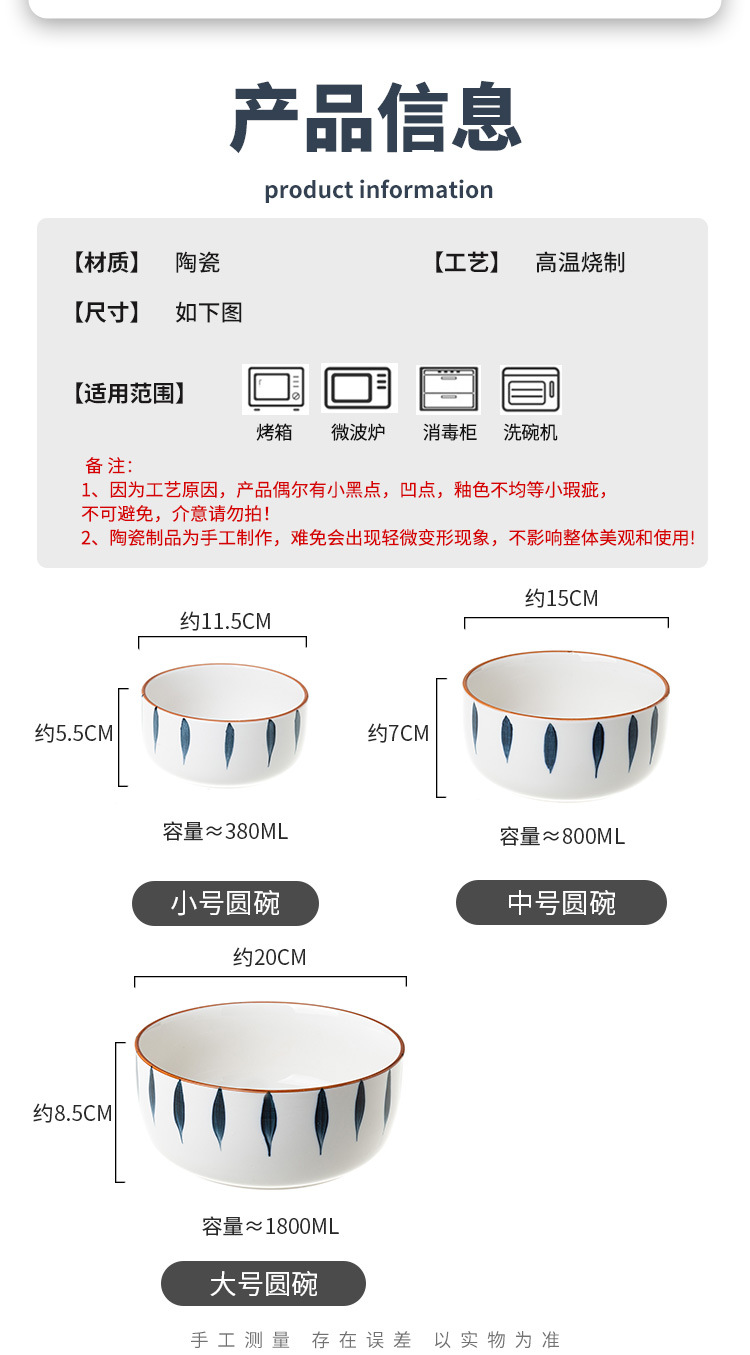 产品信息

product information

【材质】 陶瓷 【工艺】 高温烧制

【尺寸】 如下图

【适用范围】 烤箱 微波炉 消毒柜 洗碗机

备 注:
1、因为工艺原因，产品偶尔有小黑点，凹点，釉色不均等小瑕疵，不可避免，介意请勿拍！
2、陶瓷制品为手工制作，难免会出现轻微变形现象，不影响整体美观和使用！

约11.5CM
约5.5CM
容量≈380ML
小号圆碗

约15CM
约7CM
容量≈800ML
中号圆碗

约20CM
约8.5CM
容量≈1800ML
大号圆碗

手工测量 存在误差 以实物为准