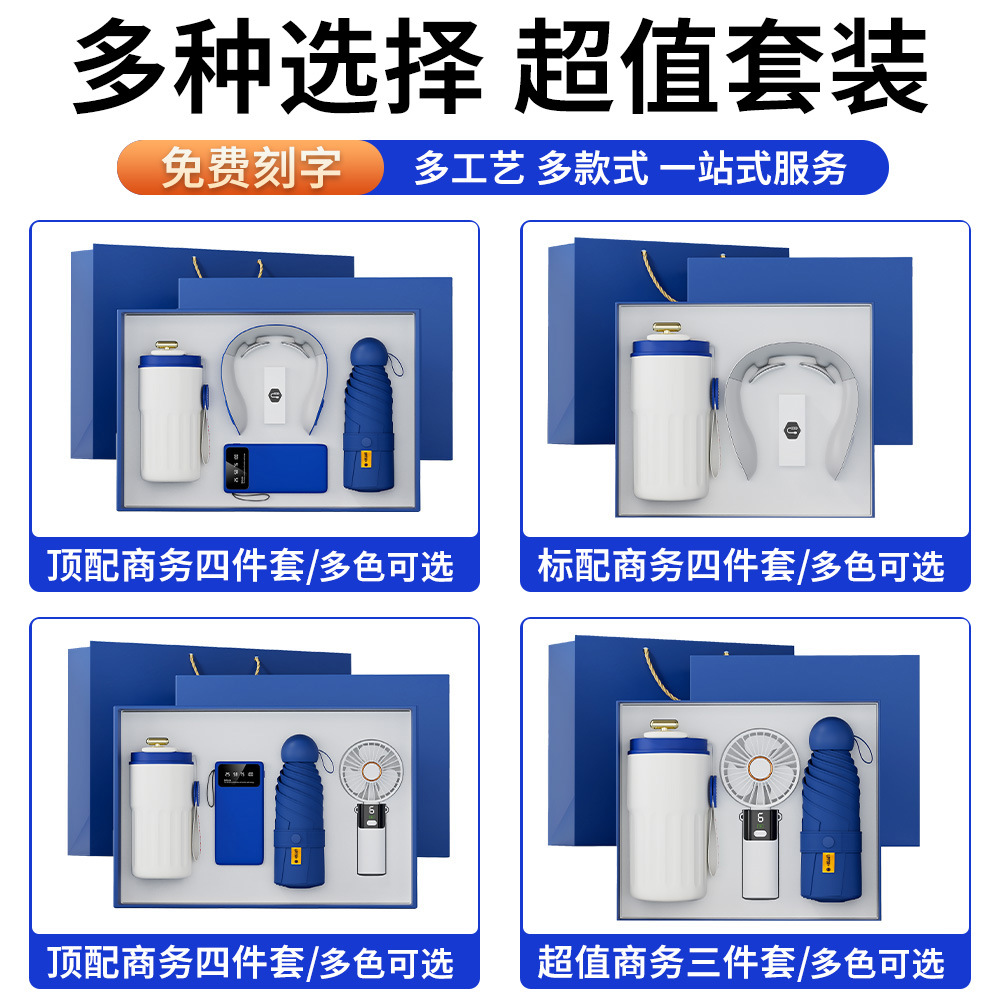 多种选择 超值套装

免费刻字 多工艺 多款式 一站式服务

顶配商务四件套/多色可选

标配商务四件套/多色可选

顶配商务四件套/多色可选

超值商务三件套/多色可选