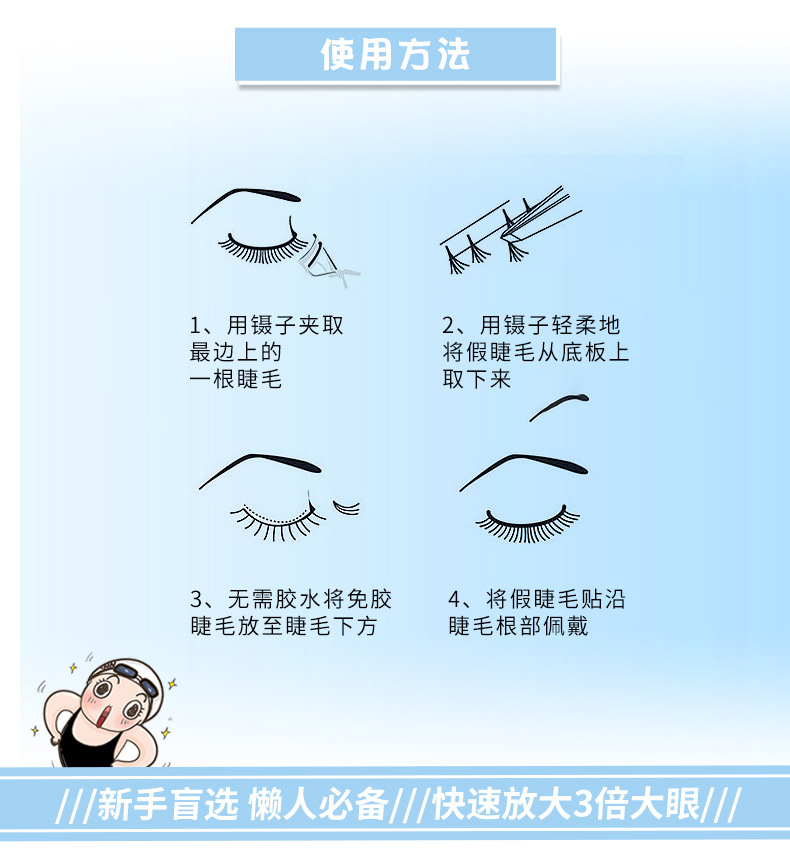 使用方法

1、用镊子夹取最边上的一根睫毛

2、用镊子轻柔地将假睫毛从底板上取下来

3、无需胶水将免胶睫毛放至睫毛下方

4、将假睫毛贴沿睫毛根部佩戴

///新手盲选 懒人必备///快速放大3倍大眼///