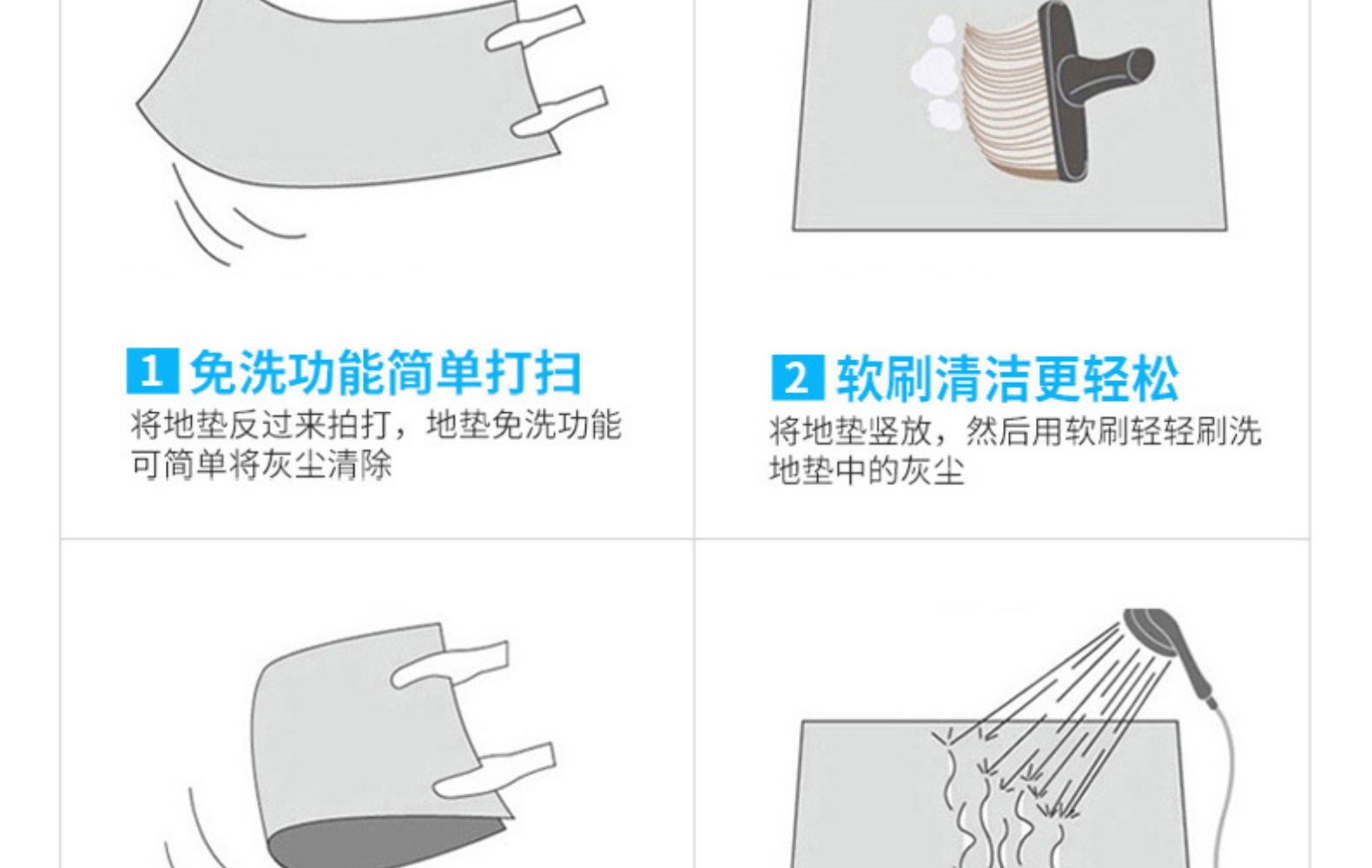 1 免洗功能简单打扫

将地垫反过来拍打，地垫免洗功能可简单将灰尘清除

2 软刷清洁更轻松

将地垫竖放，然后用软刷轻轻刷洗地垫中的灰尘