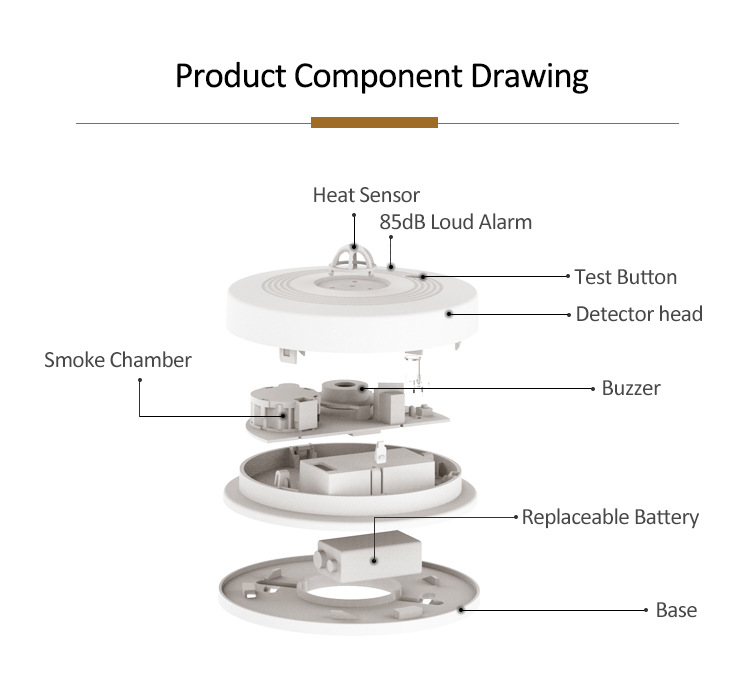 Product Component Drawing

Heat Sensor
85dB Loud Alarm
Test Button
Detector head
Smoke Chamber
Buzzer
Replaceable Battery
Base