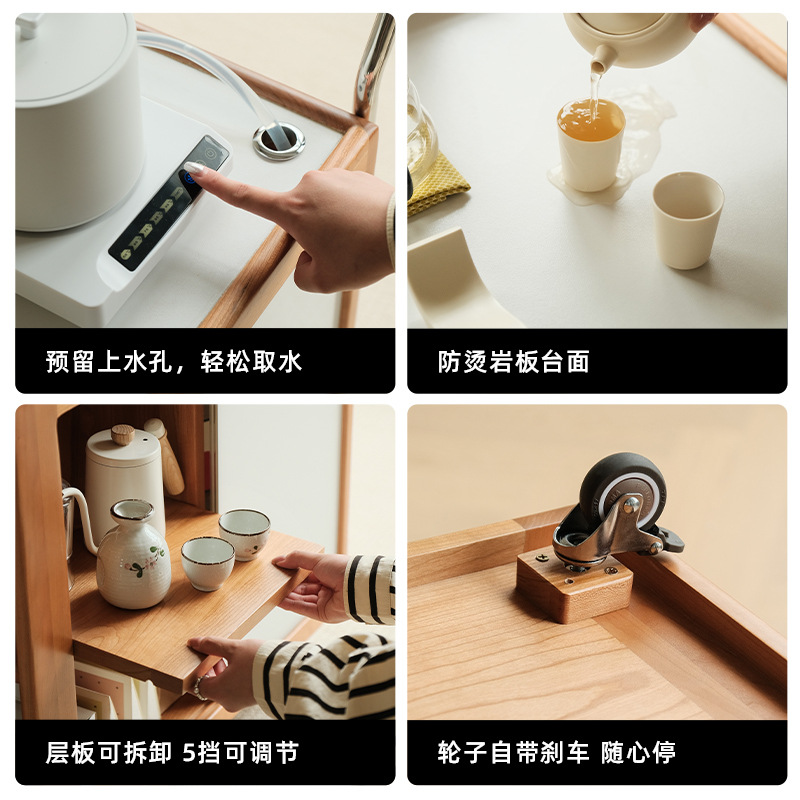 预留上水孔，轻松取水

防烫岩板台面

层板可拆卸 5挡可调节

轮子自带刹车 随心停