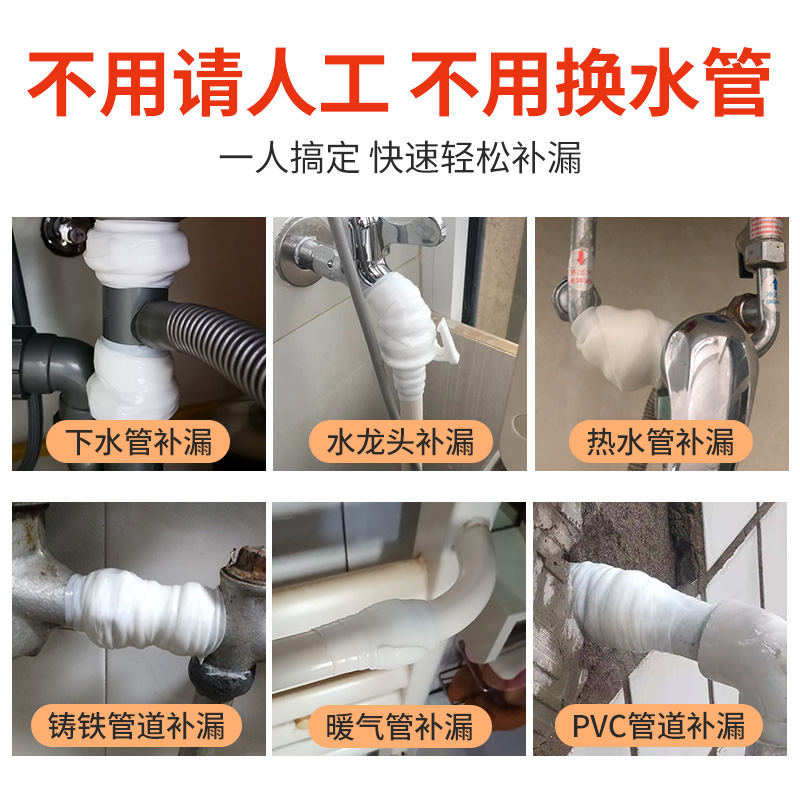 不用请人工 不用换水管

一人搞定 快速轻松补漏

下水管补漏

水龙头补漏

热水管补漏

铸铁管道补漏

暖气管补漏

PVC管道补漏