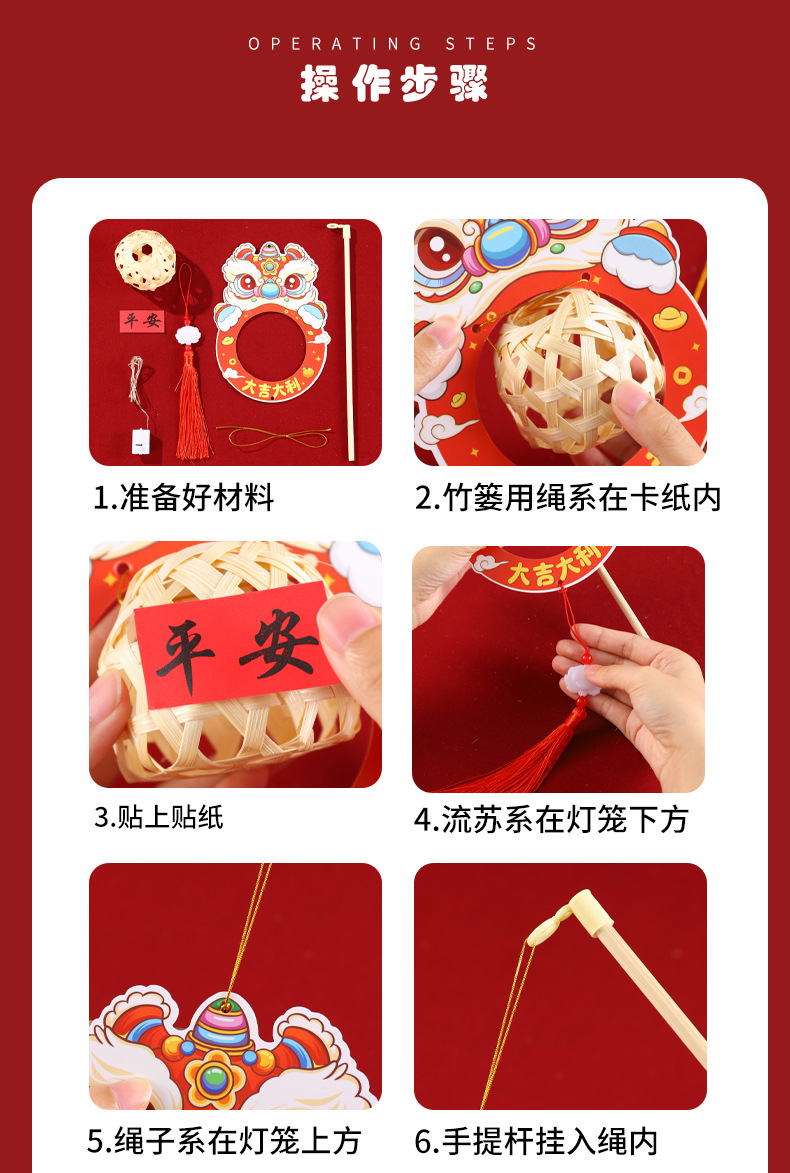 OPERATING STEPS
操作步骤

平安

大吉大利

1.准备好材料

2.竹篓用绳系在卡纸内

平安

3.贴上贴纸

大吉大利

4.流苏系在灯笼下方

5.绳子系在灯笼上方

6.手提杆挂入绳内