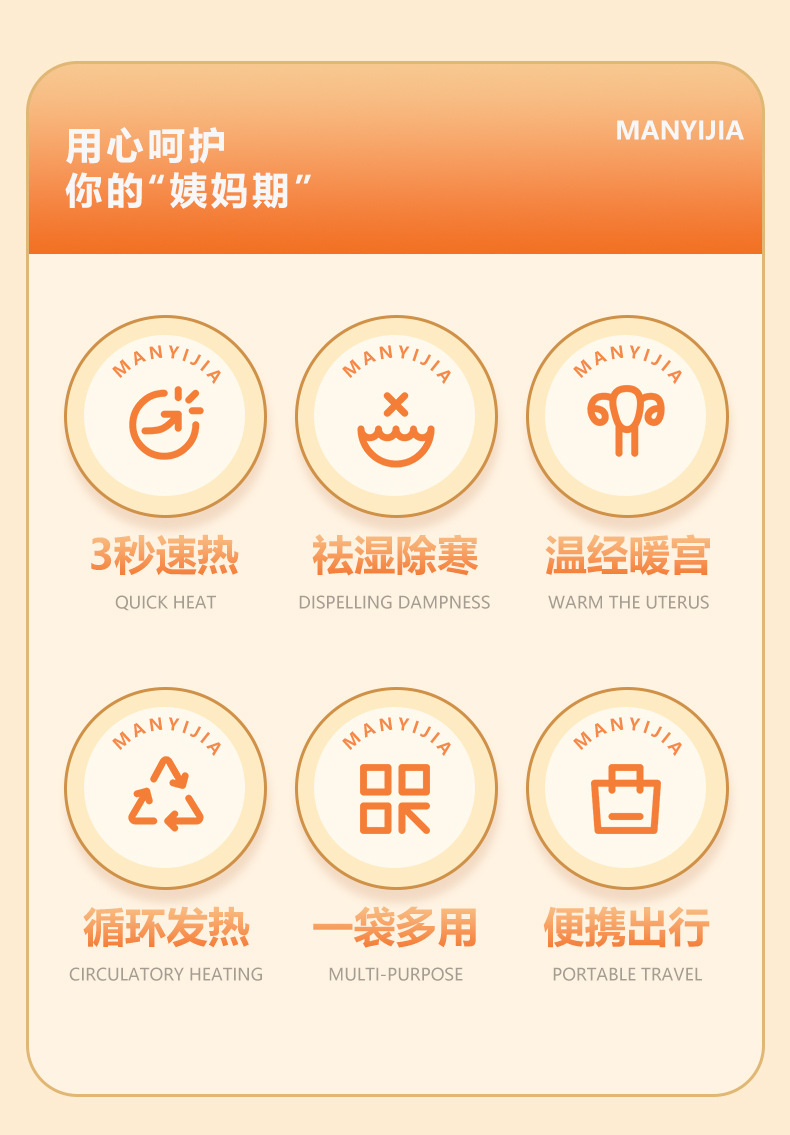 用心呵护
你的“姨妈期”

MANYIJIA

MANYIJIA

3秒速热
QUICK HEAT

MANYIJIA

祛湿除寒
DISPELLING DAMPNESS

MANYIJIA

温经暖宫
WARM THE UTERUS

MANYIJIA

循环发热
CIRCULATORY HEATING

MANYIJIA

一袋多用
MULTI-PURPOSE

MANYIJIA

便携出行
PORTABLE TRAVEL