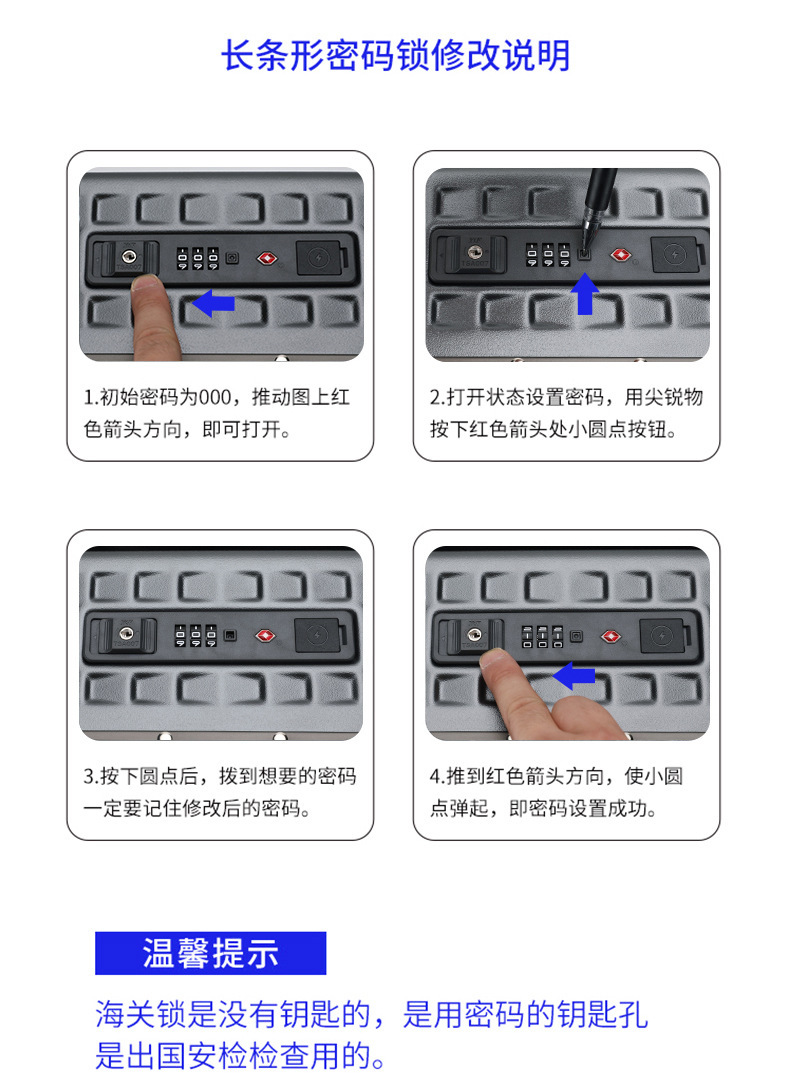 长条形密码锁修改说明

1.初始密码为000，推动图上红色箭头方向，即可打开。

2.打开状态设置密码，用尖锐物按下红色箭头处小圆点按钮。

3.按下圆点后，拨到想要的密码一定要记住修改后的密码。

4.推到红色箭头方向，使小圆点弹起，即密码设置成功。

温馨提示

海关锁是没有钥匙的，是用密码的钥匙孔是出国安检检查用的。