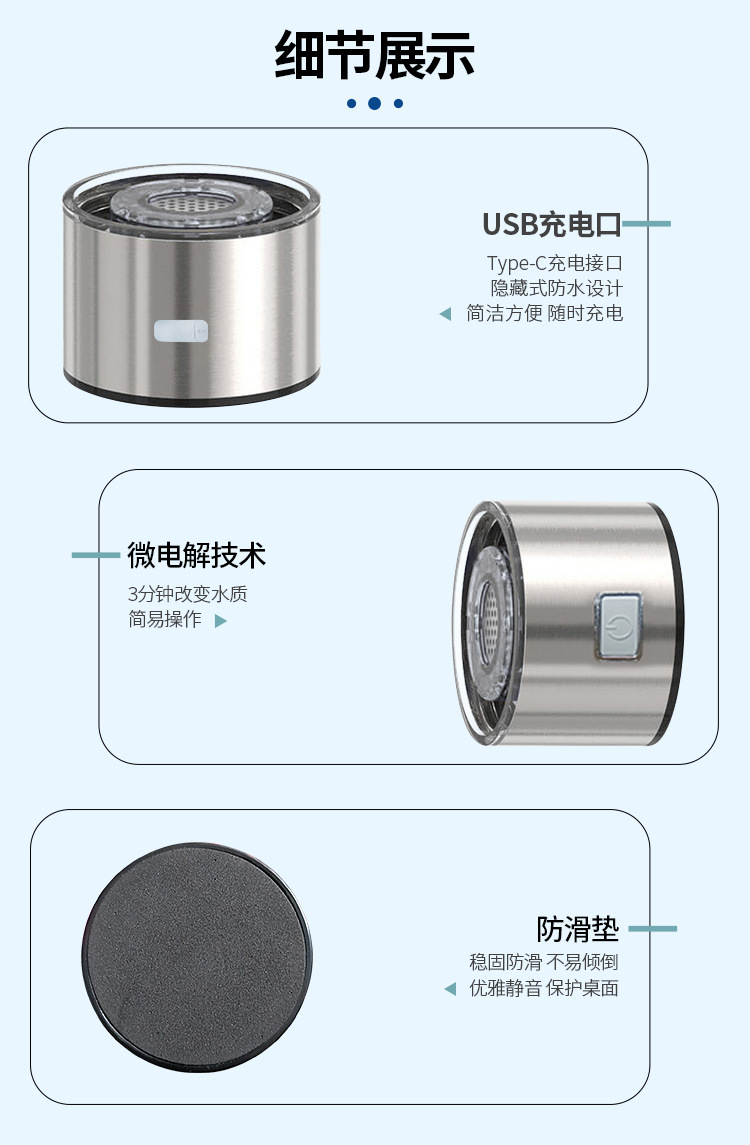 细节展示

USB充电口
Type-C充电接口
隐藏式防水设计
简洁方便 随时充电

微电解技术
3分钟改变水质
简易操作

防滑垫
稳固防滑 不易倾倒
优雅静音 保护桌面