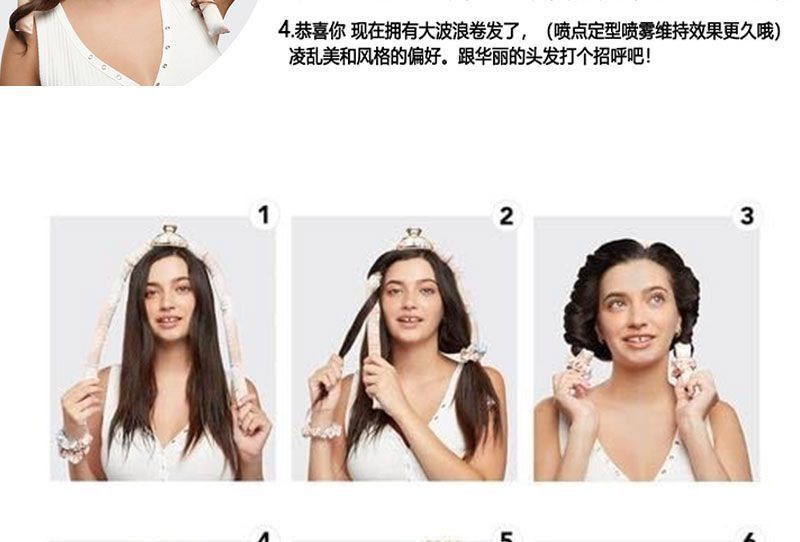 4.恭喜你 现在拥有大波浪卷发了，（喷点定型喷雾维持效果更久哦）凌乱美和风格的偏好。跟华丽的头发打个招呼吧！

1

2

3

4

5

6