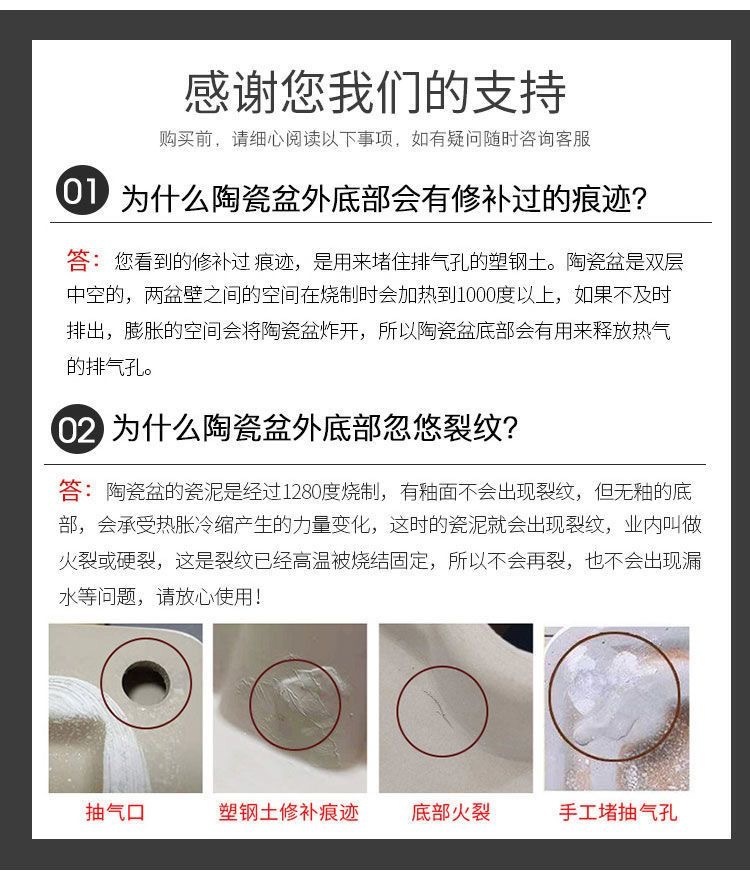 感谢您我们的支持

购买前，请细心阅读以下事项，如有疑问随时咨询客服

01 为什么陶瓷盆外底部会有修补过的痕迹？

答：您看到的修补过 痕迹，是用来堵住排气孔的塑钢土。陶瓷盆是双层中空的，两盆壁之间的空间在烧制时会加热到1000度以上，如果不及时排出，膨胀的空间会将陶瓷盆炸开，所以陶瓷盆底部会有用来释放热气的排气孔。

02 为什么陶瓷盆外底部忽悠裂纹？

答：陶瓷盆的瓷泥是经过1280度烧制，有釉面不会出现裂纹，但无釉的底部，会承受热胀冷缩产生的力量变化，这时的瓷泥就会出现裂纹，业内叫做火裂或硬裂，这是裂纹已经高温被烧结固定，所以不会再裂，也不会出现漏水等问题，请放心使用！

抽气口

塑钢土修补痕迹

底部火裂

手工堵抽气孔