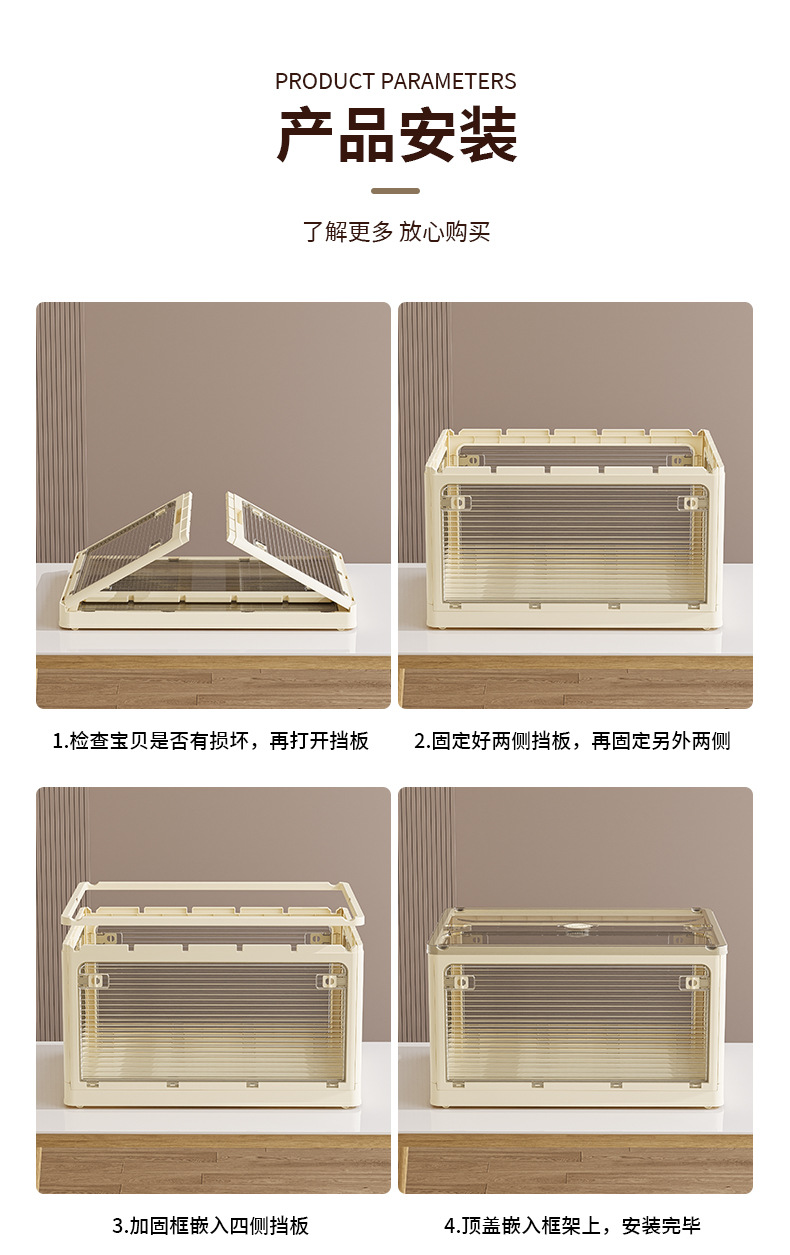 PRODUCT PARAMETERS

产品安装

了解更多 放心购买

1.检查宝贝是否有损坏，再打开挡板

2.固定好两侧挡板，再固定另外两侧

3.加固框嵌入四侧挡板

4.顶盖嵌入框架上，安装完毕