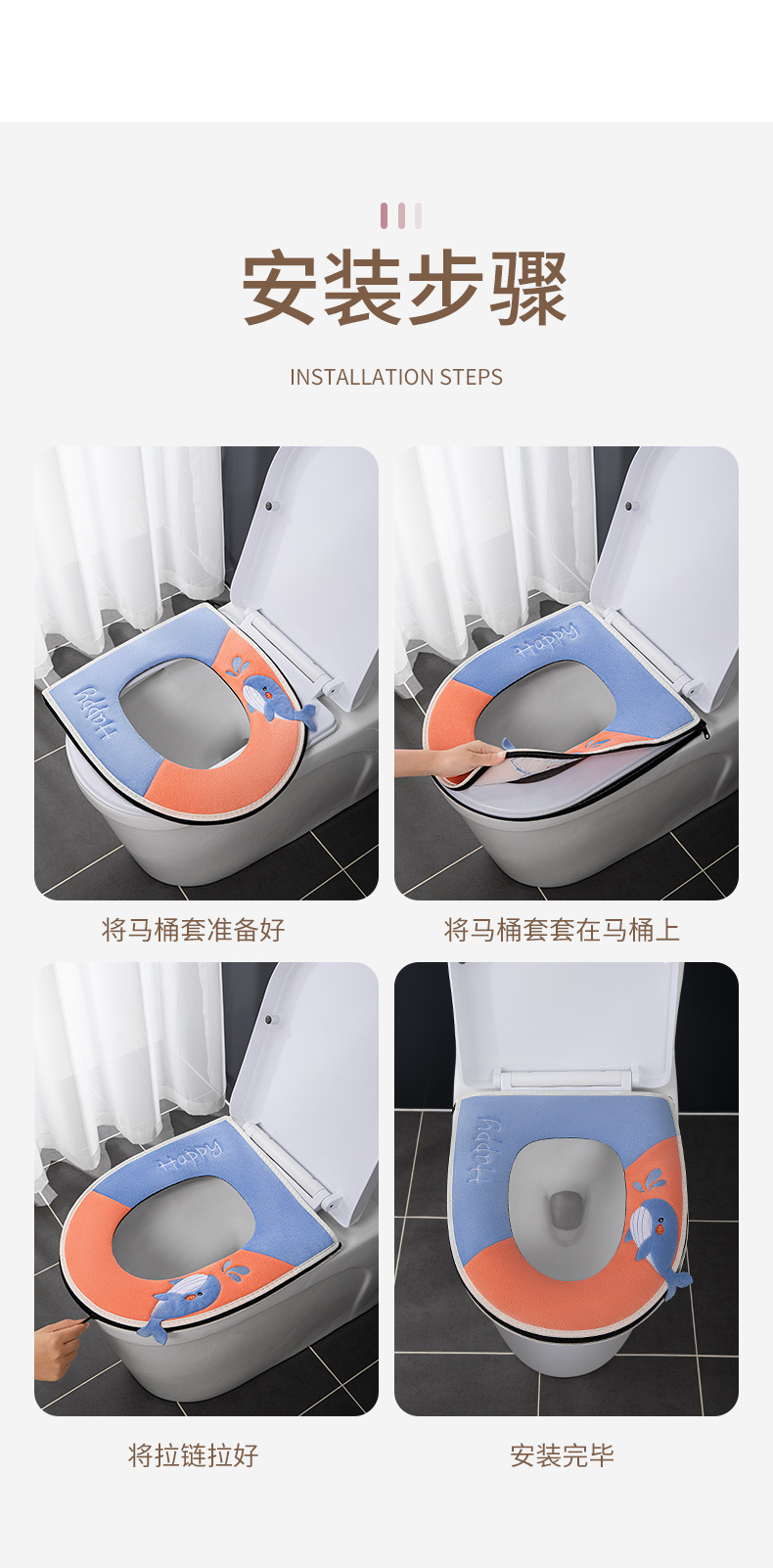 安装步骤

INSTALLATION STEPS

Happy

将马桶套准备好

Happy

将马桶套套在马桶上

Happy

将拉链拉好

Happy

安装完毕