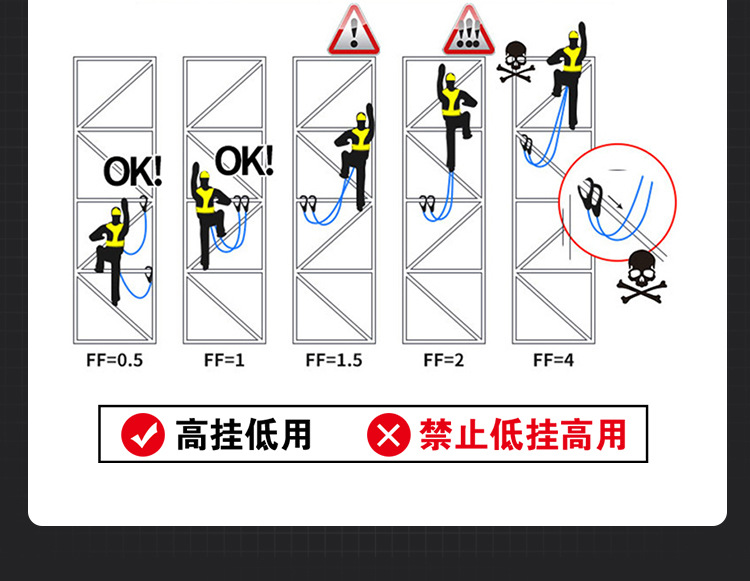 OK!

OK!

FF=0.5

FF=1

FF=1.5

FF=2

FF=4

高挂低用

禁止低挂高用