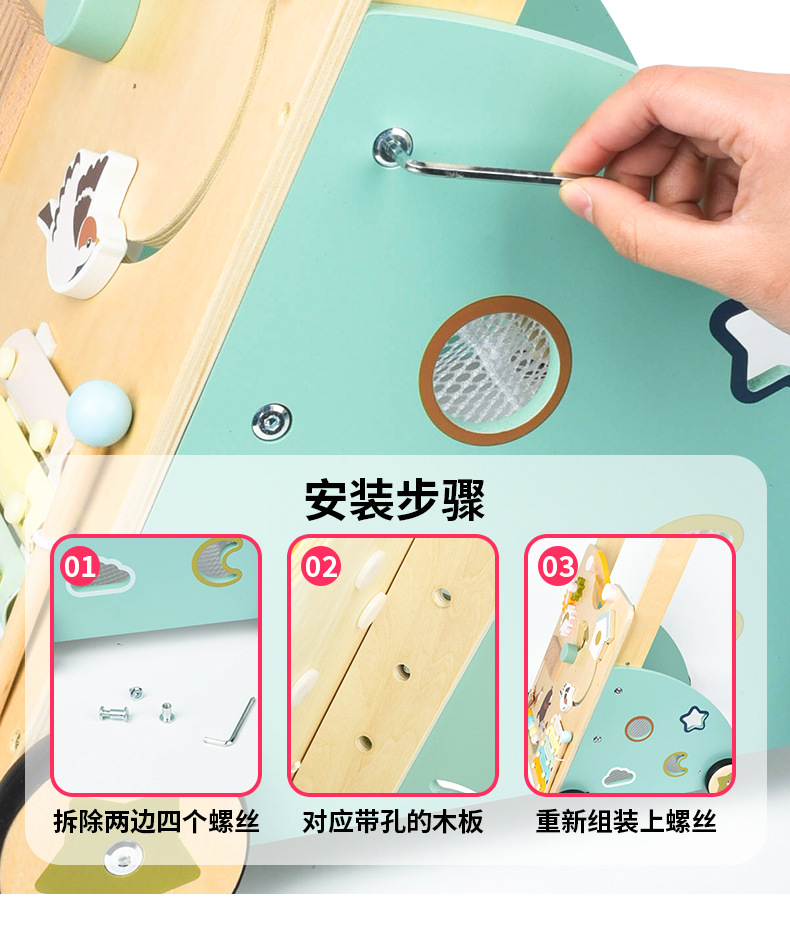 安装步骤

01
拆除两边四个螺丝

02
对应带孔的木板

03
重新组装上螺丝