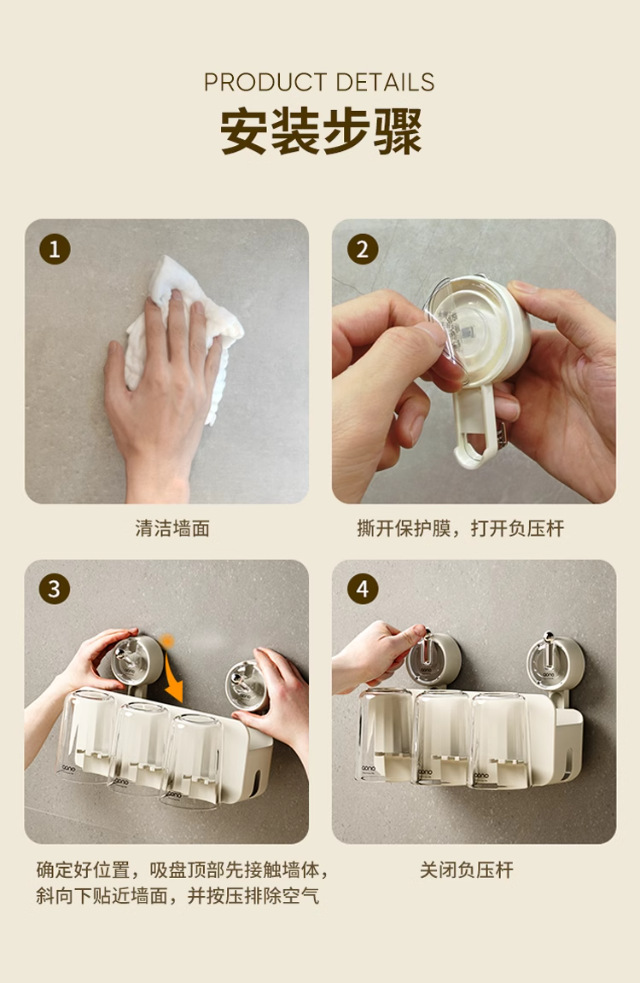 PRODUCT DETAILS
安装步骤

1
清洁墙面

2
撕开保护膜，打开负压杆

3
确定好位置，吸盘顶部先接触墙体，斜向下贴近墙面，并按压排除空气

4
关闭负压杆