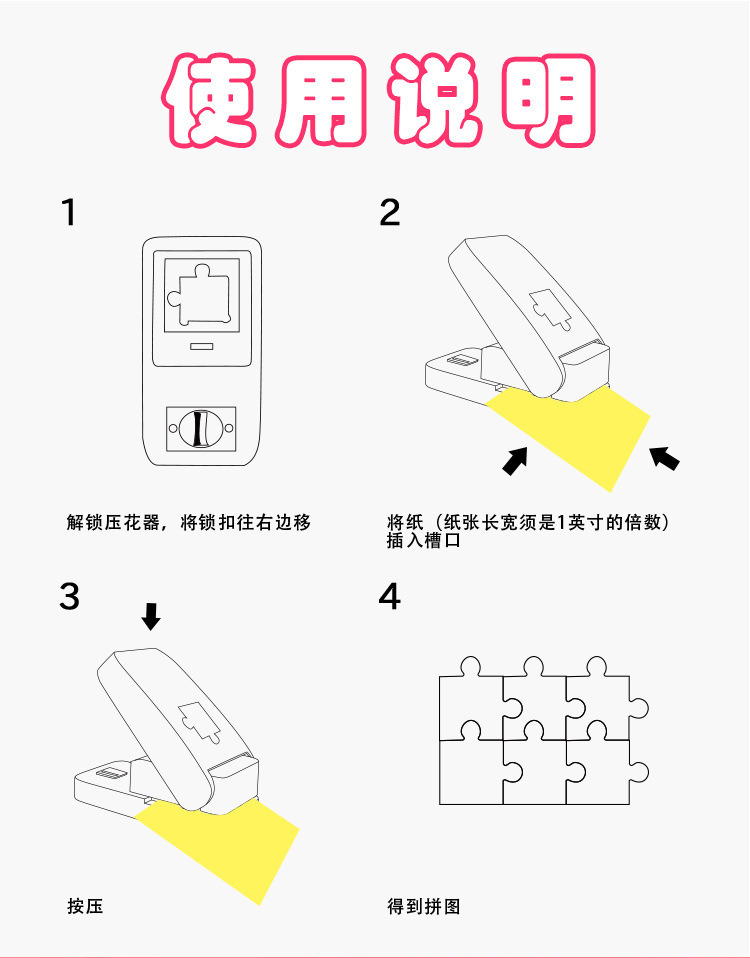 使用说明

1

解锁压花器，将锁扣往右边移

2

将纸（纸张长宽须是1英寸的倍数）插入槽口

3

按压

4

得到拼图