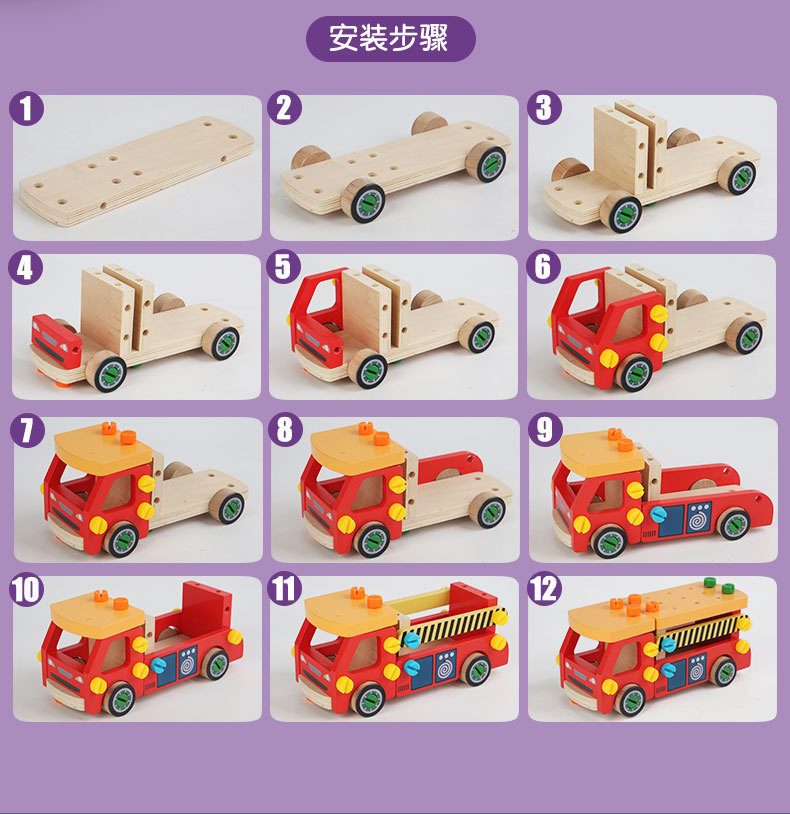 安装步骤

1

2

3

4

5

6

7

8

9

10

11

12