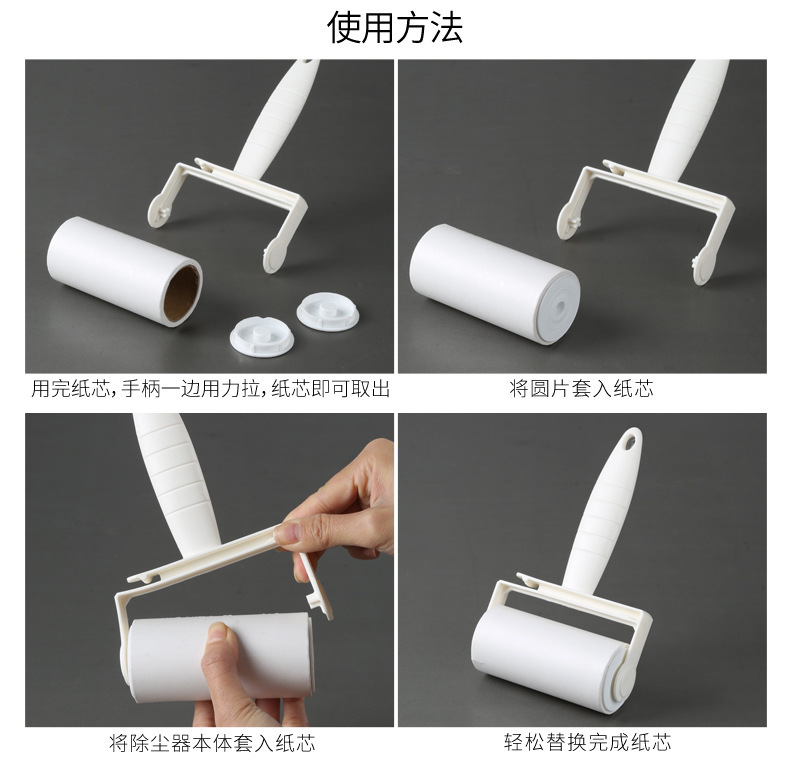 使用方法

用完纸芯，手柄一边用力拉，纸芯即可取出

将圆片套入纸芯

将除尘器本体套入纸芯

轻松替换完成纸芯