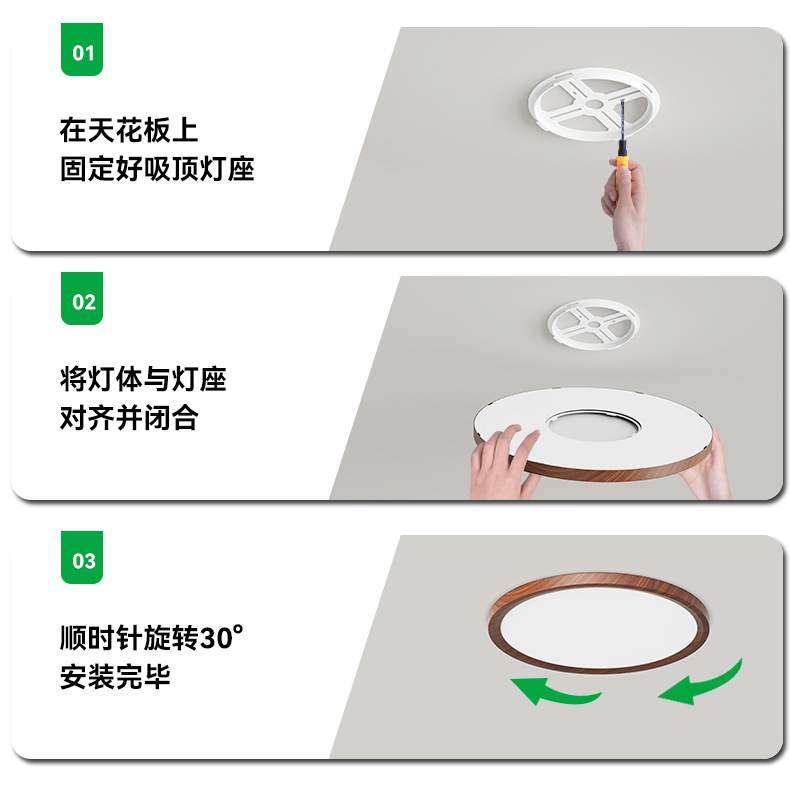 01

在天花板上
固定好吸顶灯座

02

将灯体与灯座
对齐并闭合

03

顺时针旋转30°
安装完毕