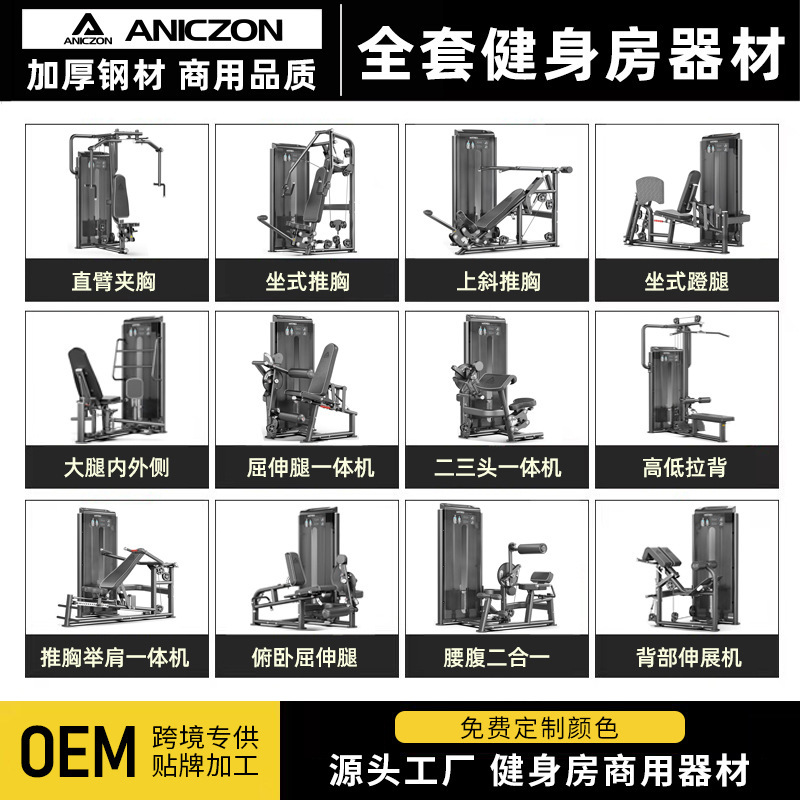 ANICZON ANICZON
加厚钢材 商用品质
全套健身房器材

直臂夹胸
坐式推胸
上斜推胸
坐式蹬腿
大腿内外侧
屈伸腿一体机
二三头一体机
高低拉背
推胸举肩一体机
俯卧屈伸腿
腰腹二合一
背部伸展机

OEM 跨境专供 贴牌加工
免费定制颜色
源头工厂 健身房商用器材