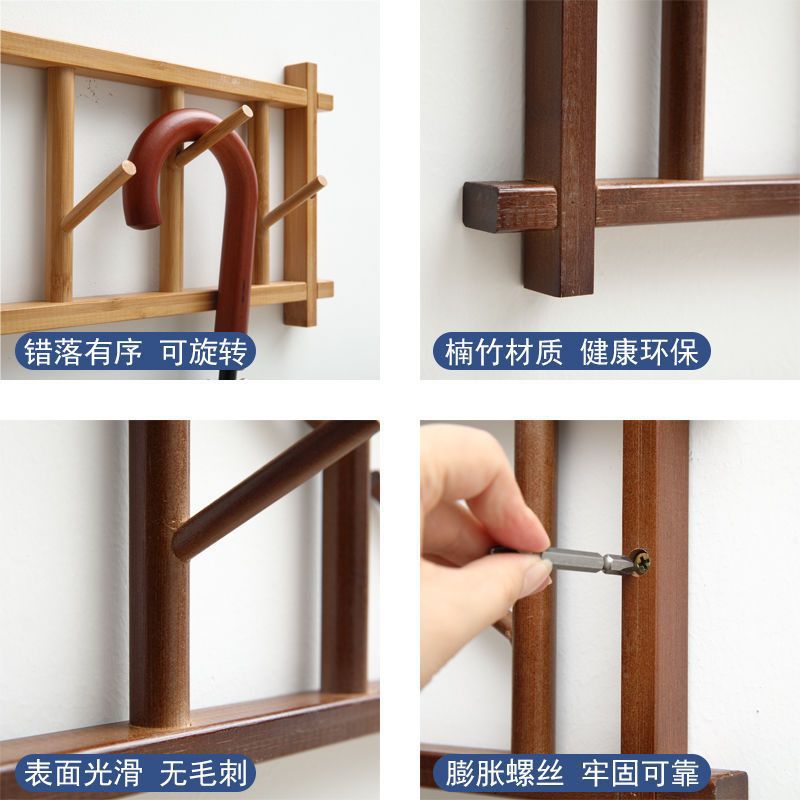 错落有序 可旋转

楠竹材质 健康环保

表面光滑 无毛刺

膨胀螺丝 牢固可靠