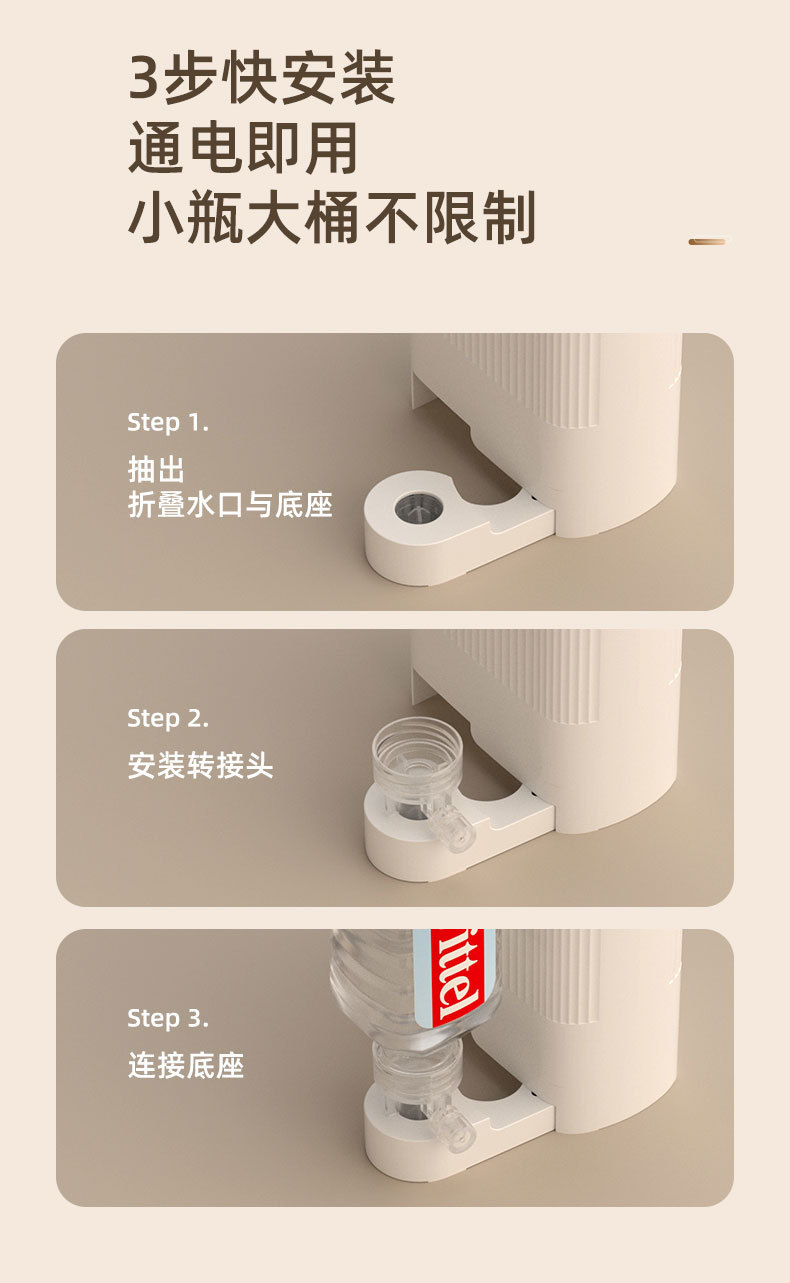 3步快安装
通电即用
小瓶大桶不限制

Step 1.
抽出
折叠水口与底座

Step 2.
安装转接头

Step 3.
连接底座

ittel