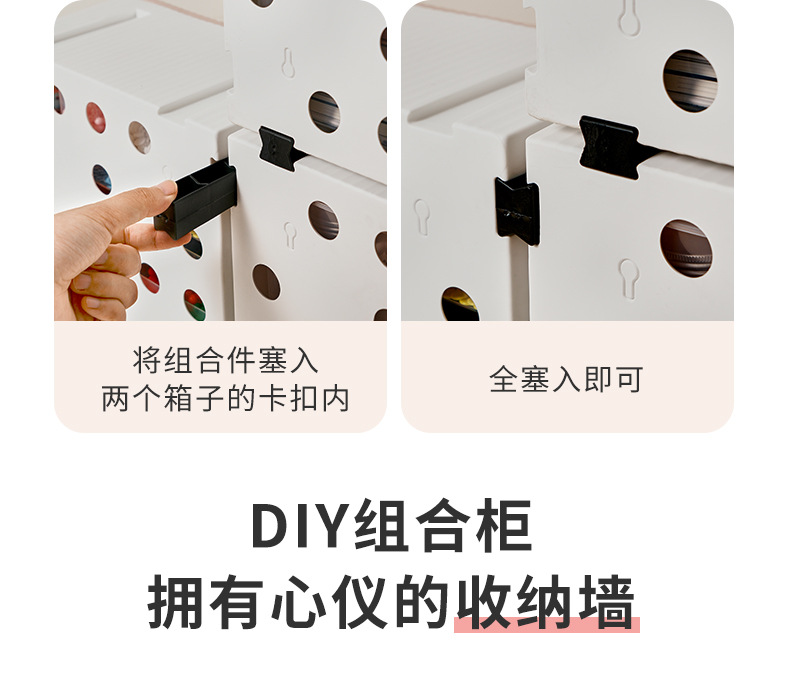 将组合件塞入
两个箱子的卡扣内

全塞入即可

DIY组合柜
拥有心仪的收纳墙