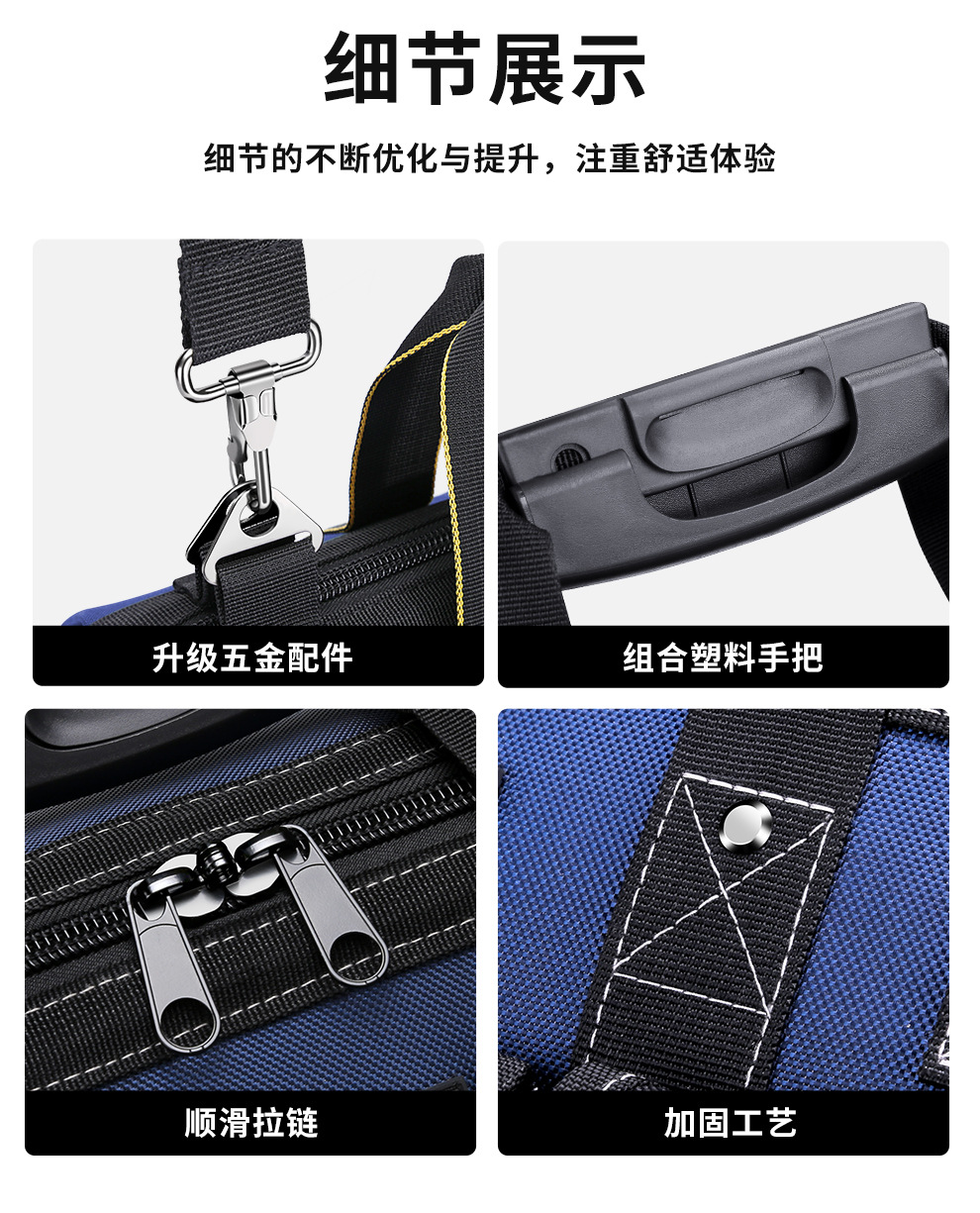 细节展示

细节的不断优化与提升，注重舒适体验

升级五金配件

组合塑料手把

顺滑拉链

加固工艺