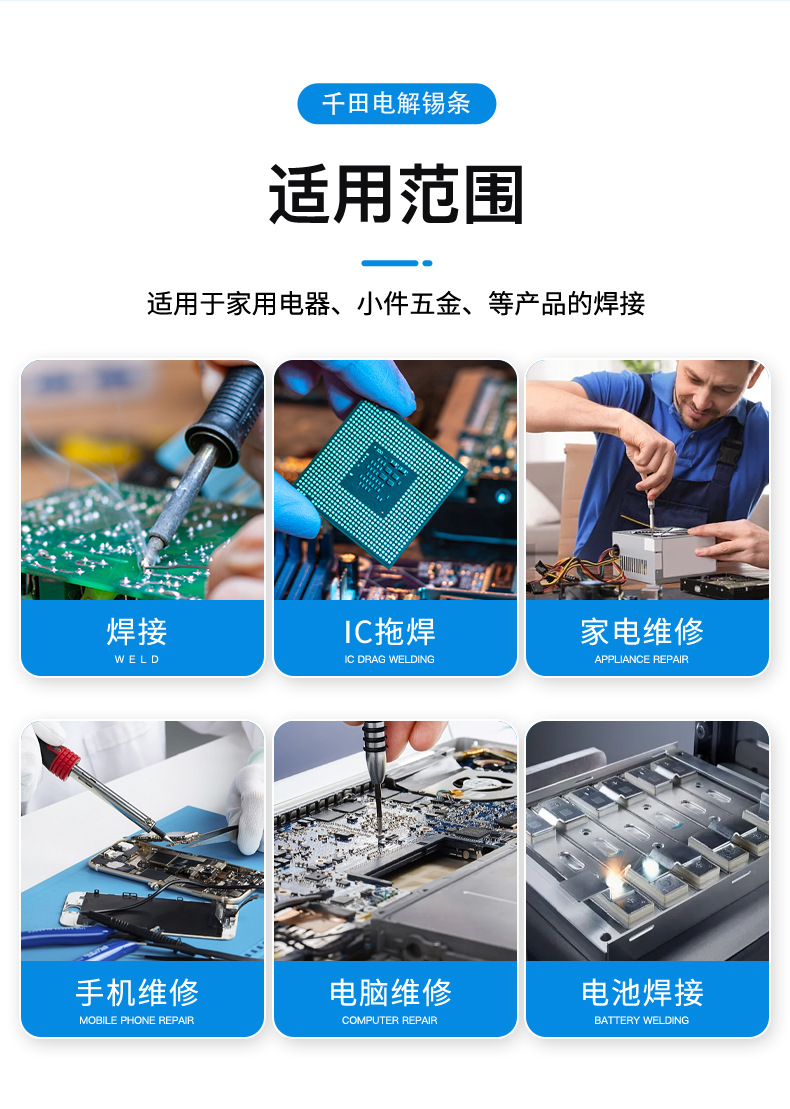 千田电解锡条

适用范围

适用于家用电器、小件五金、等产品的焊接

焊接
WELD

IC拖焊
IC DRAG WELDING

家电维修
APPLIANCE REPAIR

手机维修
MOBILE PHONE REPAIR

电脑维修
COMPUTER REPAIR

电池焊接
BATTERY WELDING