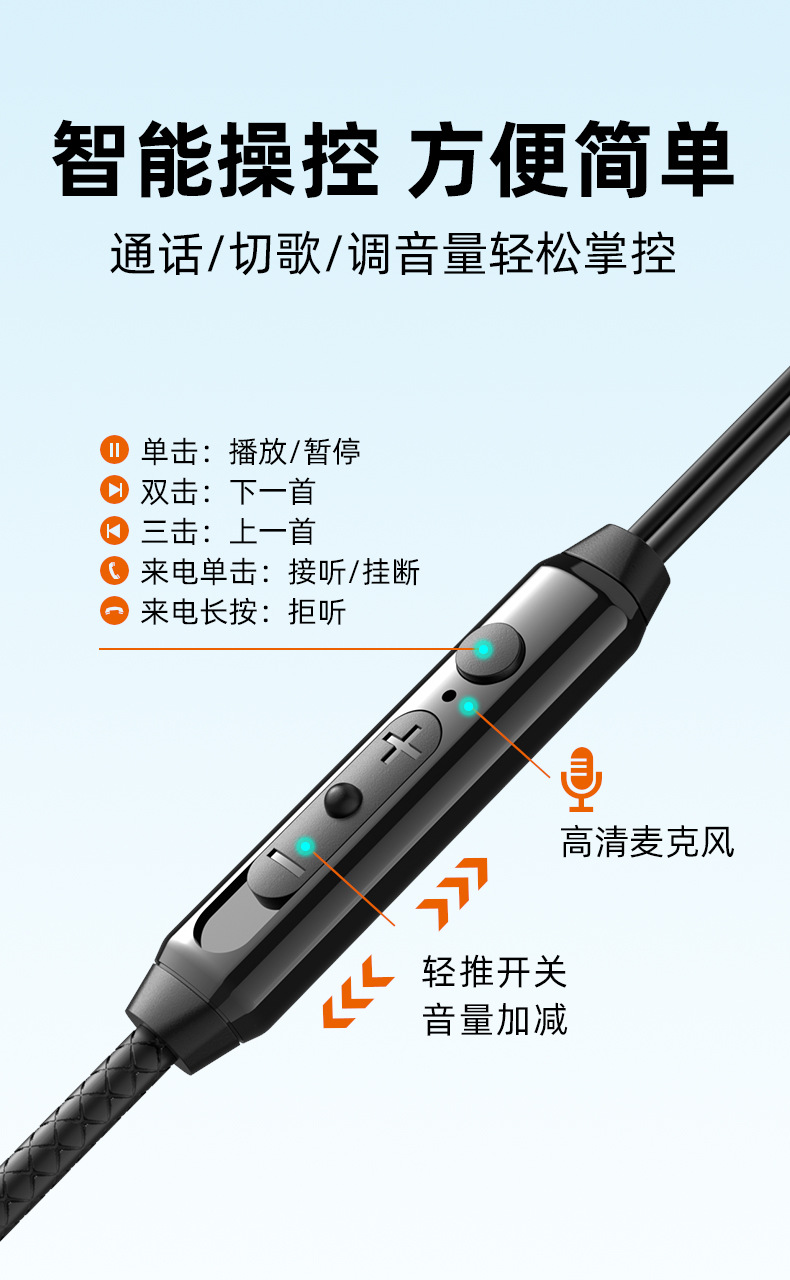 智能操控 方便简单

通话/切歌/调音量轻松掌控

单击：播放/暂停
双击：下一首
三击：上一首
来电单击：接听/挂断
来电长按：拒听

+

−

高清麦克风

轻推开关
音量加减