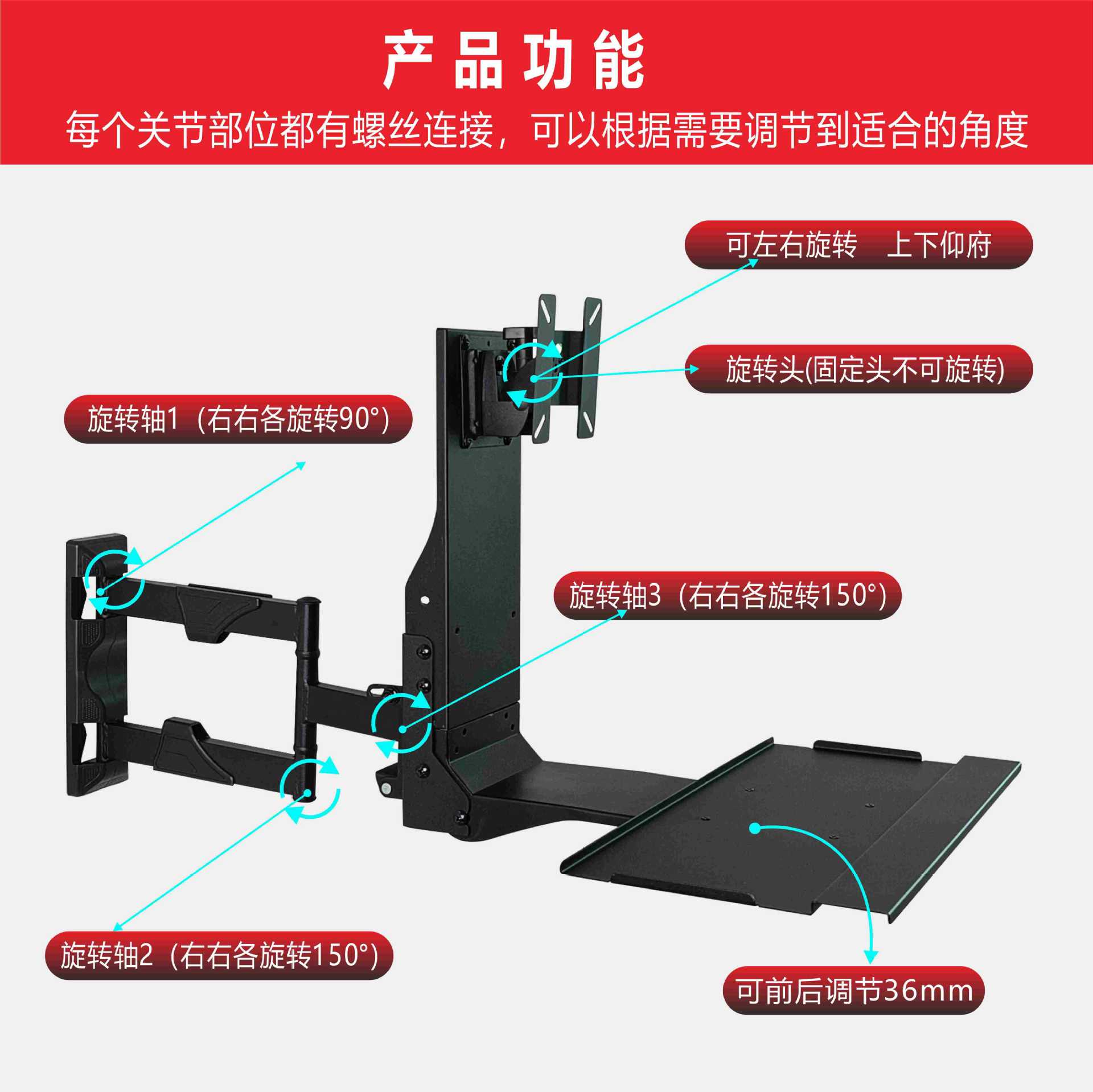 产品功能

每个关节部位都有螺丝连接，可以根据需要调节到适合的角度

可左右旋转　上下仰府

旋转头(固定头不可旋转)

旋转轴1（右右各旋转90°）

旋转轴3（右右各旋转150°）

旋转轴2（右右各旋转150°）

可前后调节36mm