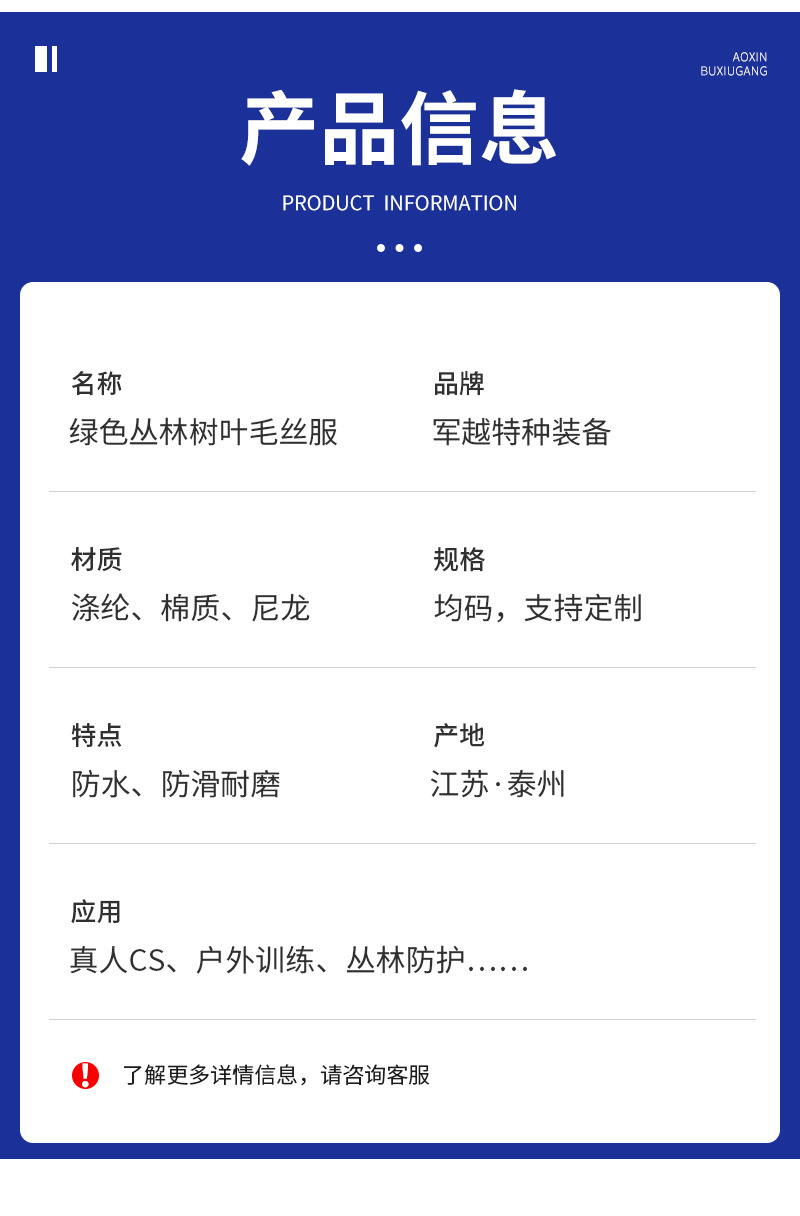 AOXIN
BUXIUGANG

产品信息

PRODUCT INFORMATION

名称
绿色丛林树叶毛丝服

品牌
军越特种装备

材质
涤纶、棉质、尼龙

规格
均码，支持定制

特点
防水、防滑耐磨

产地
江苏·泰州

应用
真人CS、户外训练、丛林防护……

了解更多详情信息，请咨询客服