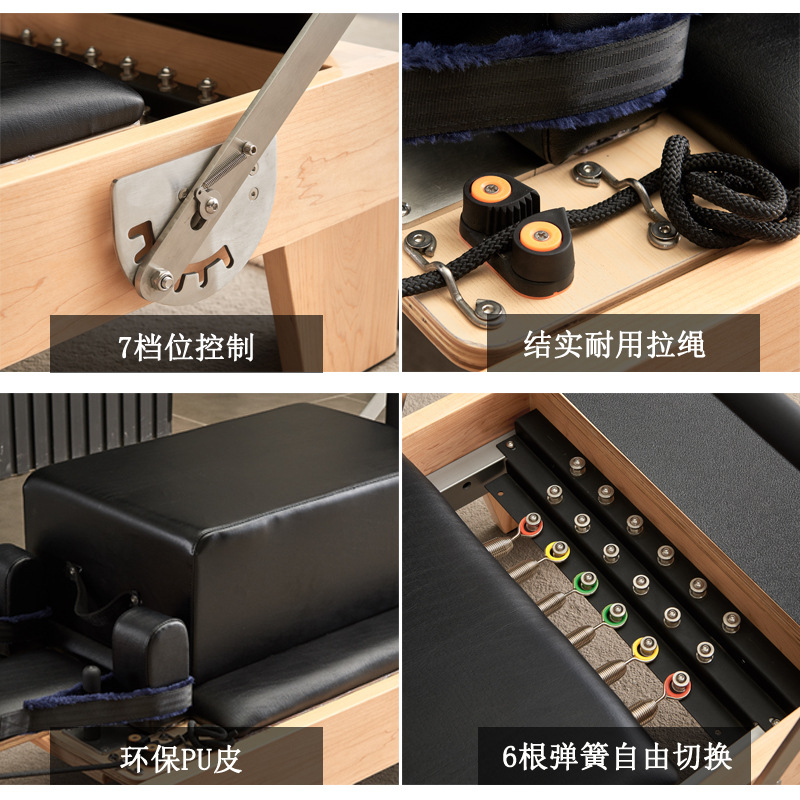 7档位控制

结实耐用拉绳

环保PU皮

6根弹簧自由切换