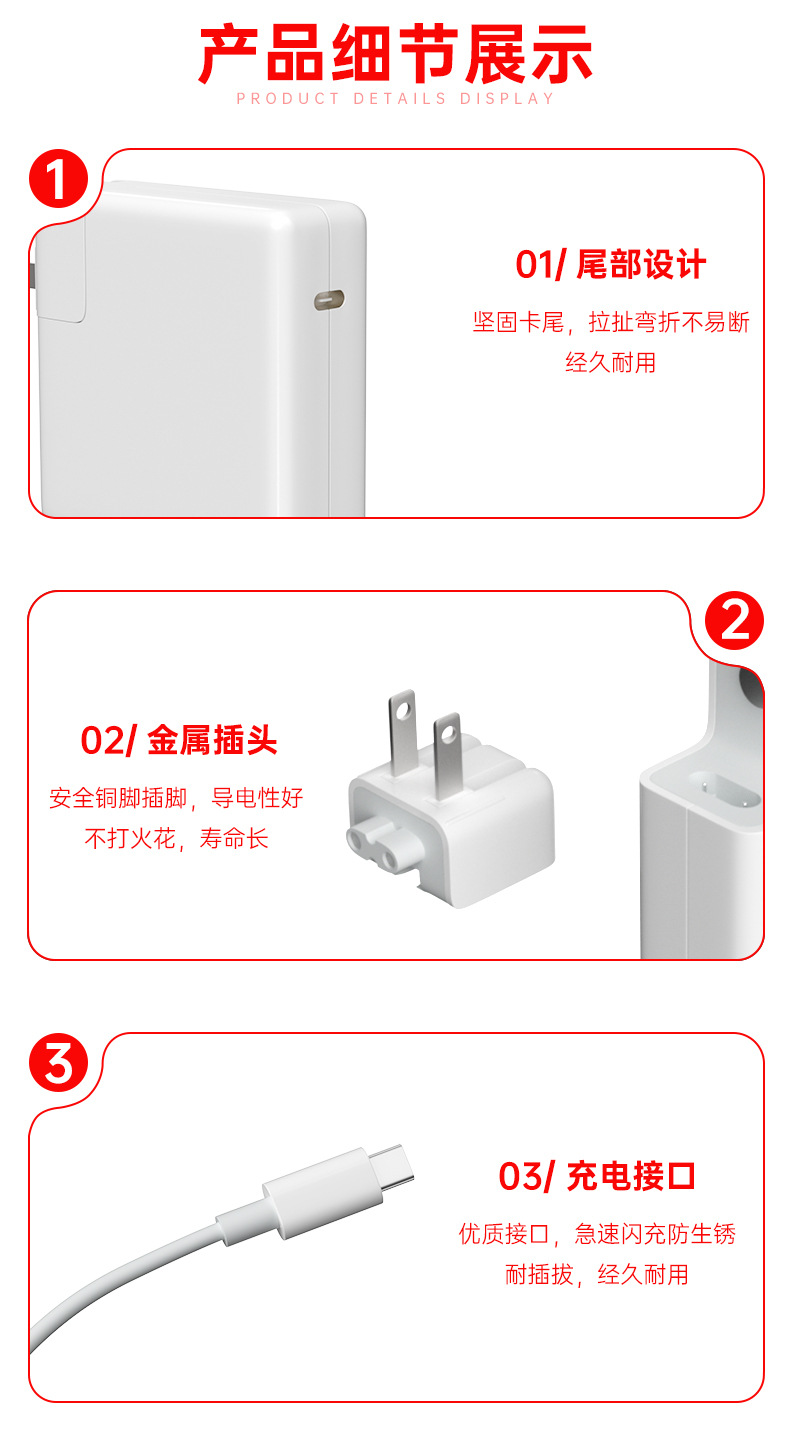 产品细节展示
PRODUCT DETAILS DISPLAY

1

01/ 尾部设计

坚固卡尾，拉扯弯折不易断
经久耐用

2

02/ 金属插头

安全铜脚插脚，导电性好
不打火花，寿命长

3

03/ 充电接口

优质接口，急速闪充防生锈
耐插拔，经久耐用