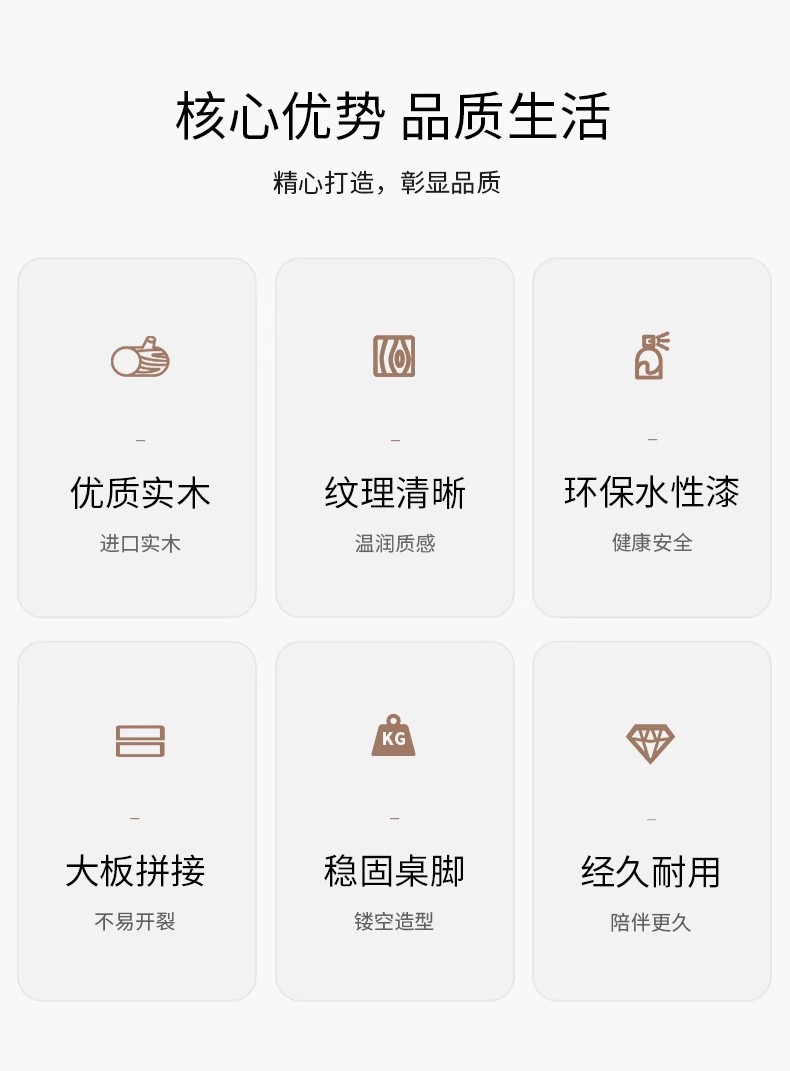 核心优势 品质生活

精心打造，彰显品质

-

优质实木

进口实木

-

纹理清晰

温润质感

-

环保水性漆

健康安全

-

大板拼接

不易开裂

KG

-

稳固桌脚

镂空造型

-

经久耐用

陪伴更久