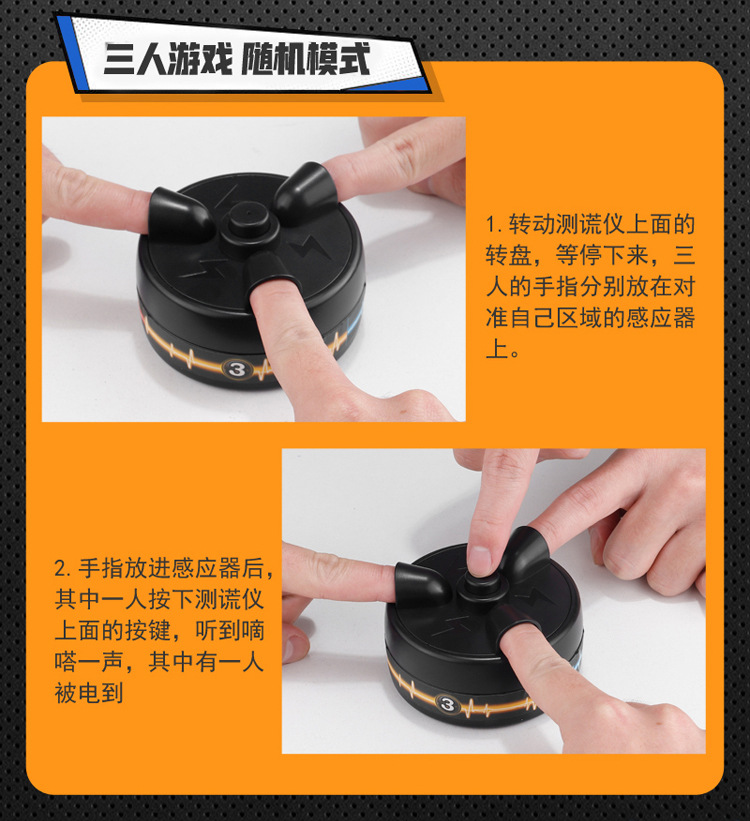 三人游戏 随机模式

3

1. 转动测谎仪上面的转盘，等停下来，三人的手指分别放在对准自己区域的感应器上。

2. 手指放进感应器后，其中一人按下测谎仪上面的按键，听到嘀嗒一声，其中有一人被电到

3