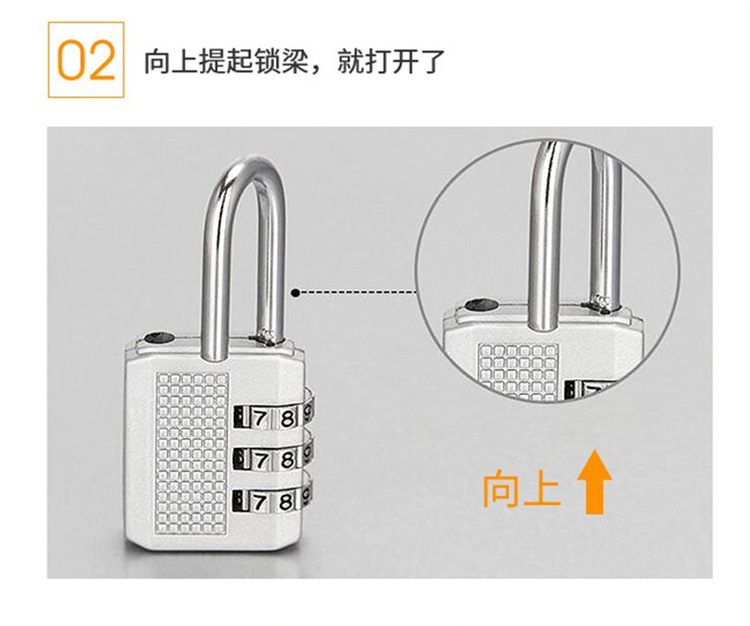 02 向上提起锁梁，就打开了

7 8 9
7 8 9
7 8 9

向上