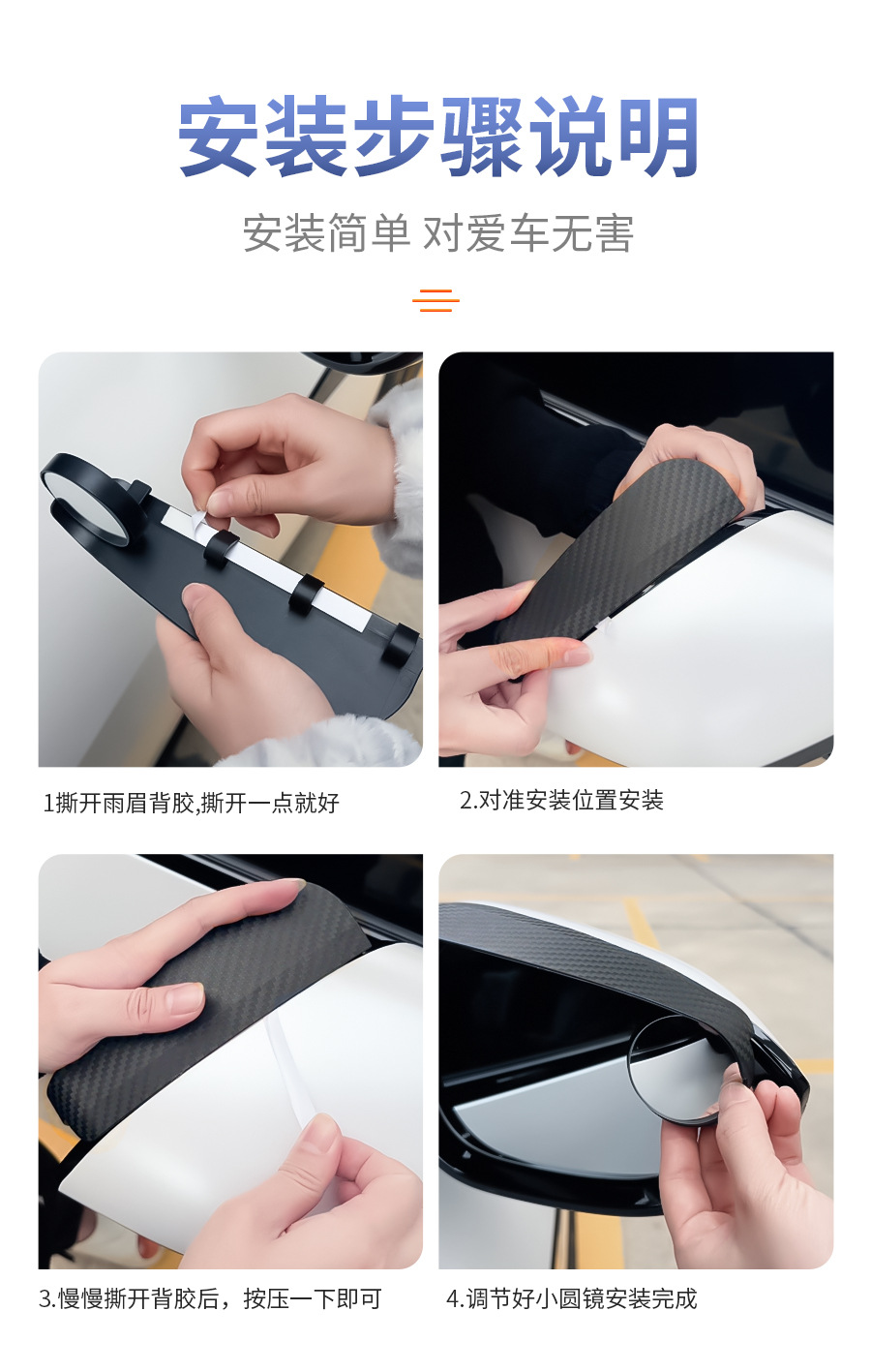 安装步骤说明

安装简单 对爱车无害

1撕开雨眉背胶,撕开一点就好

2.对准安装位置安装

3.慢慢撕开背胶后，按压一下即可

4.调节好小圆镜安装完成