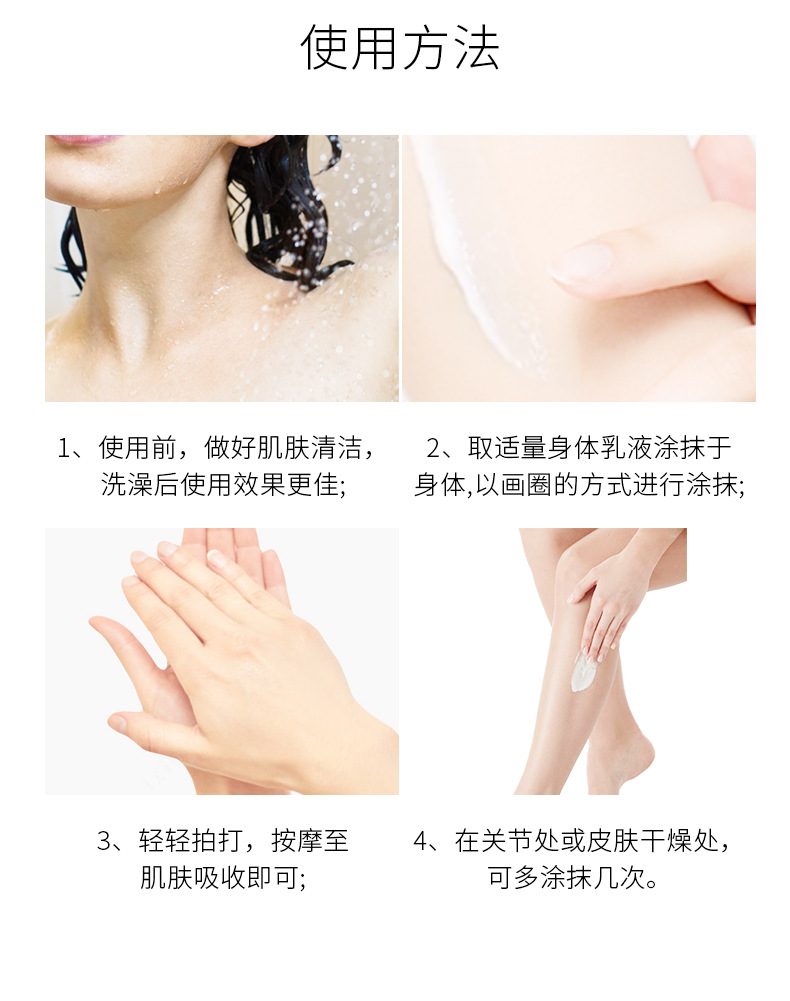 使用方法

1、使用前，做好肌肤清洁，洗澡后使用效果更佳;

2、取适量身体乳液涂抹于身体,以画圈的方式进行涂抹;

3、轻轻拍打，按摩至肌肤吸收即可;

4、在关节处或皮肤干燥处，可多涂抹几次。