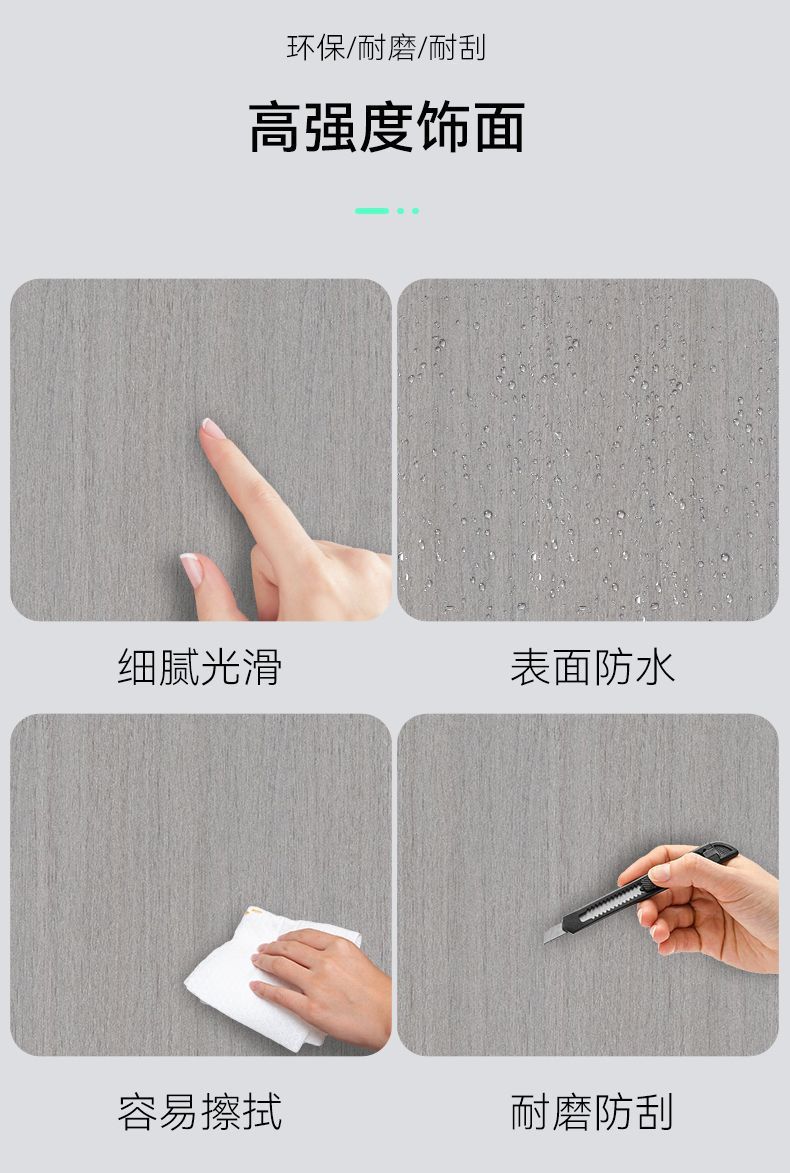 环保/耐磨/耐刮

高强度饰面

细腻光滑

表面防水

容易擦拭

耐磨防刮