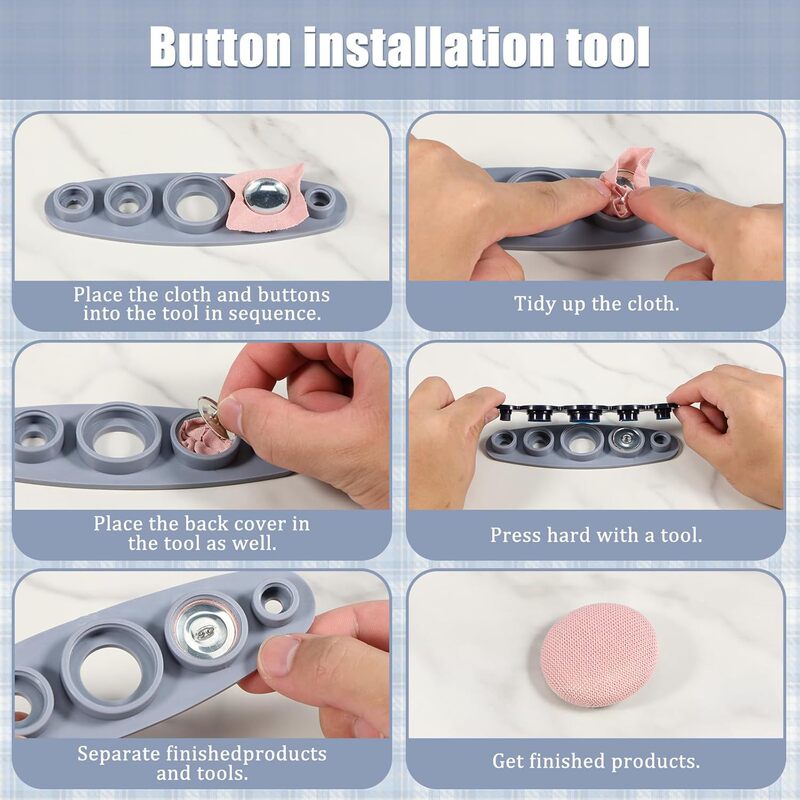 Button installation tool

Place the cloth and buttons into the tool in sequence.

Tidy up the cloth.

Place the back cover in the tool as well.

Press hard with a tool.

Separate finishedproducts and tools.

Get finished products.