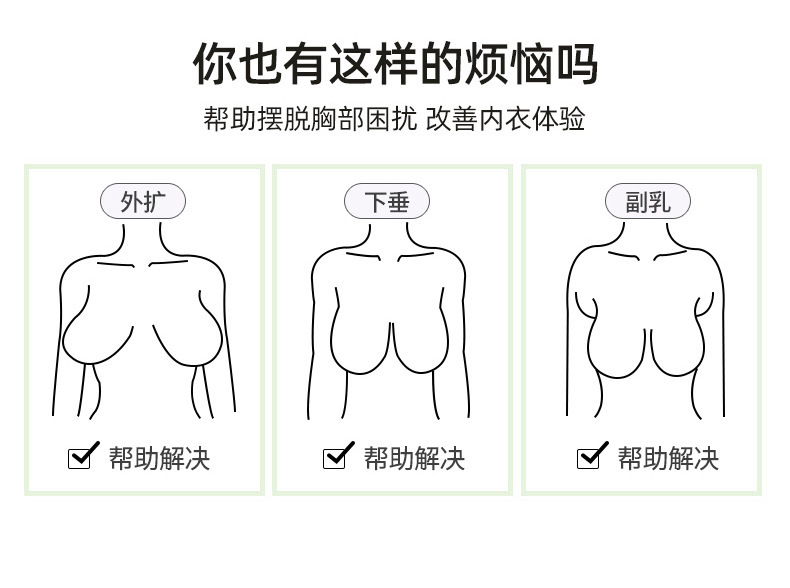 你也有这样的烦恼吗

帮助摆脱胸部困扰 改善内衣体验

外扩

帮助解决

下垂

帮助解决

副乳

帮助解决