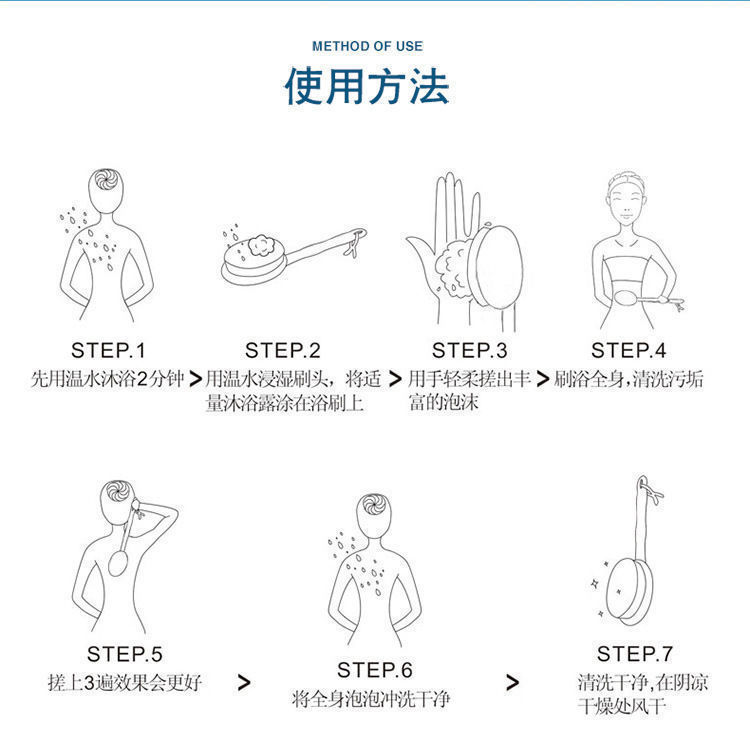 METHOD OF USE

使用方法

STEP.1
先用温水沐浴2分钟

>

STEP.2
用温水浸湿刷头，将适量沐浴露涂在浴刷上

>

STEP.3
用手轻柔搓出丰富的泡沫

>

STEP.4
刷浴全身,清洗污垢

STEP.5
搓上3遍效果会更好

>

STEP.6
将全身泡泡冲洗干净

>

STEP.7
清洗干净,在阴凉干燥处风干