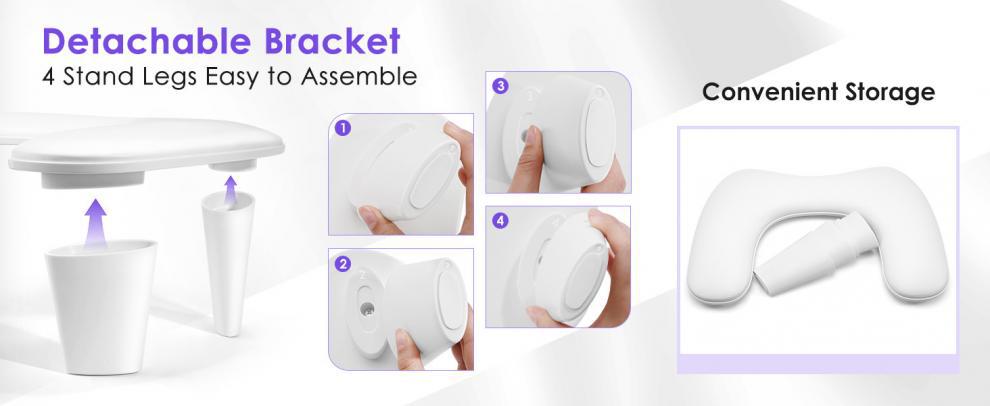 Detachable Bracket
4 Stand Legs Easy to Assemble

1

2

3

4

Convenient Storage