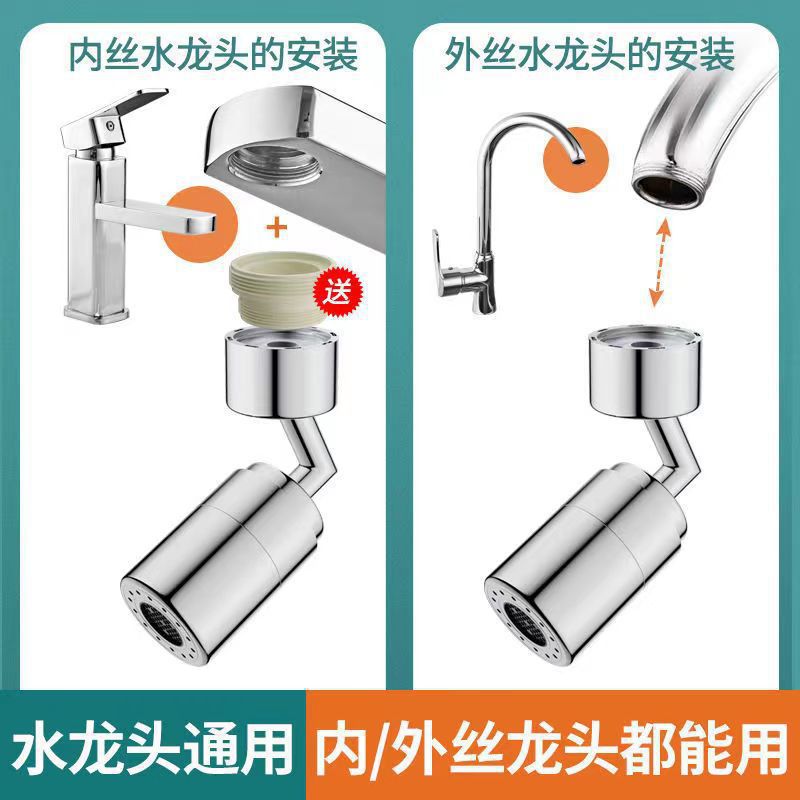 内丝水龙头的安装

+

送

外丝水龙头的安装

水龙头通用

内/外丝龙头都能用