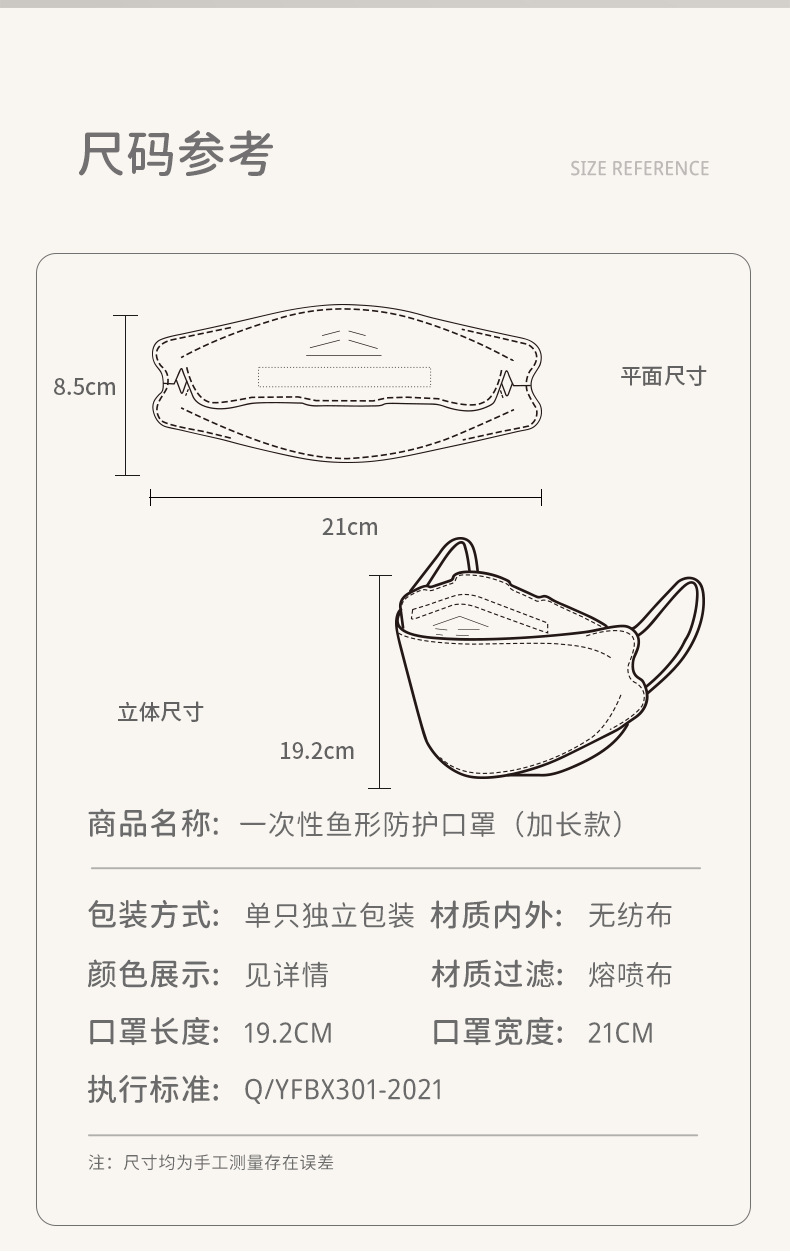 尺码参考

SIZE REFERENCE

8.5cm

平面尺寸

21cm

立体尺寸

19.2cm

商品名称: 一次性鱼形防护口罩（加长款）

包装方式: 单只独立包装 材质内外: 无纺布

颜色展示: 见详情 材质过滤: 熔喷布

口罩长度: 19.2CM 口罩宽度: 21CM

执行标准: Q/YFBX301-2021

注：尺寸均为手工测量存在误差