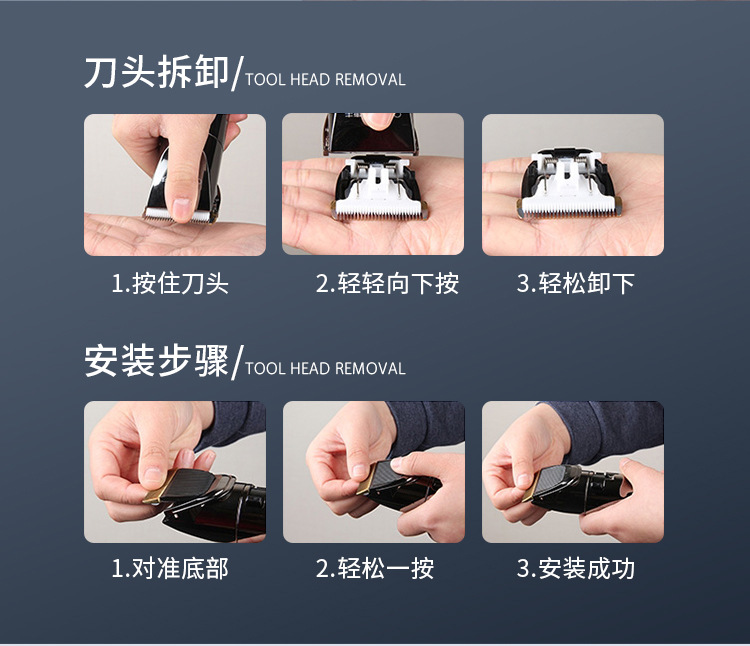 刀头拆卸/TOOL HEAD REMOVAL

1.按住刀头

2.轻轻向下按

3.轻松卸下

安装步骤/TOOL HEAD REMOVAL

1.对准底部

2.轻松一按

3.安装成功