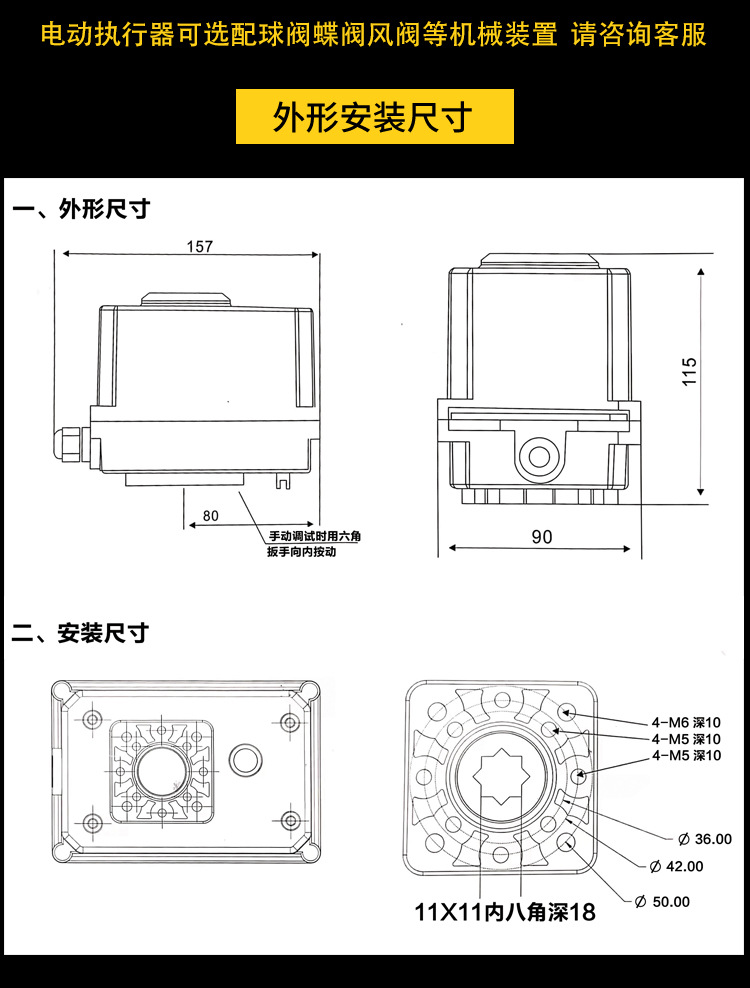 电动执行器可选配球阀蝶阀风阀等机械装置 请咨询客服

外形安装尺寸

一、外形尺寸

157

80

手动调试时用六角扳手向内按动

115

90

二、安装尺寸

4-M6 深10
4-M5 深10
4-M5 深10

∅ 36.00

∅ 42.00

∅ 50.00

11X11内八角深18