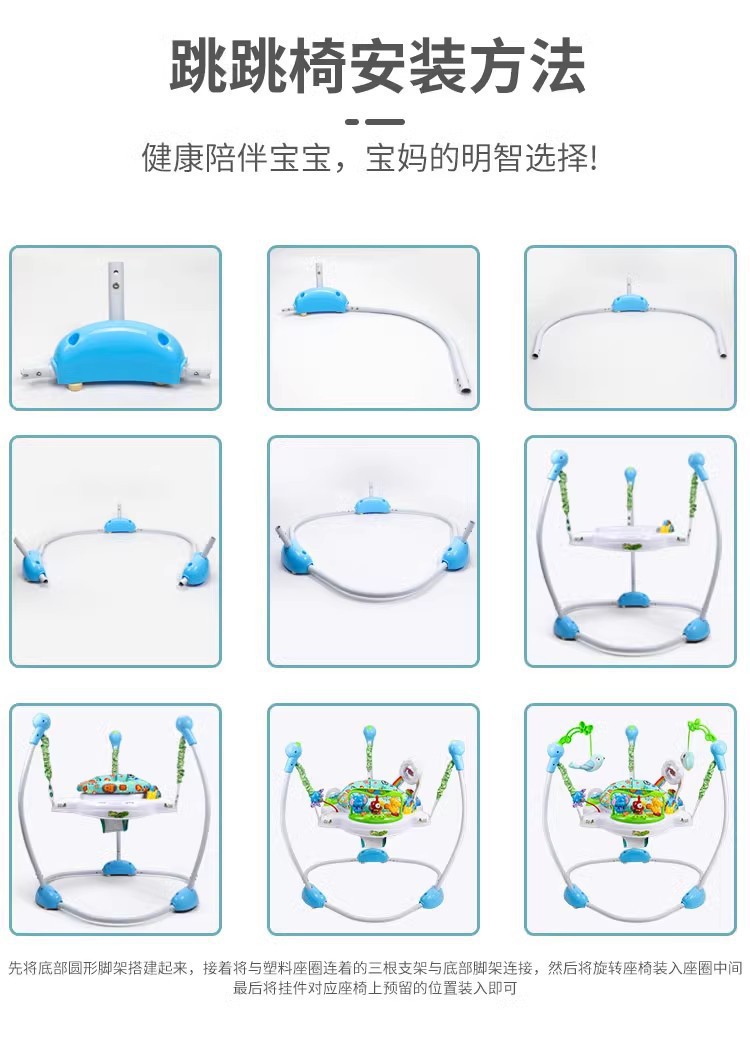 跳跳椅安装方法

健康陪伴宝宝，宝妈的明智选择!

先将底部圆形脚架搭建起来，接着将与塑料座圈连着的三根支架与底部脚架连接，然后将旋转座椅装入座圈中间
最后将挂件对应座椅上预留的位置装入即可